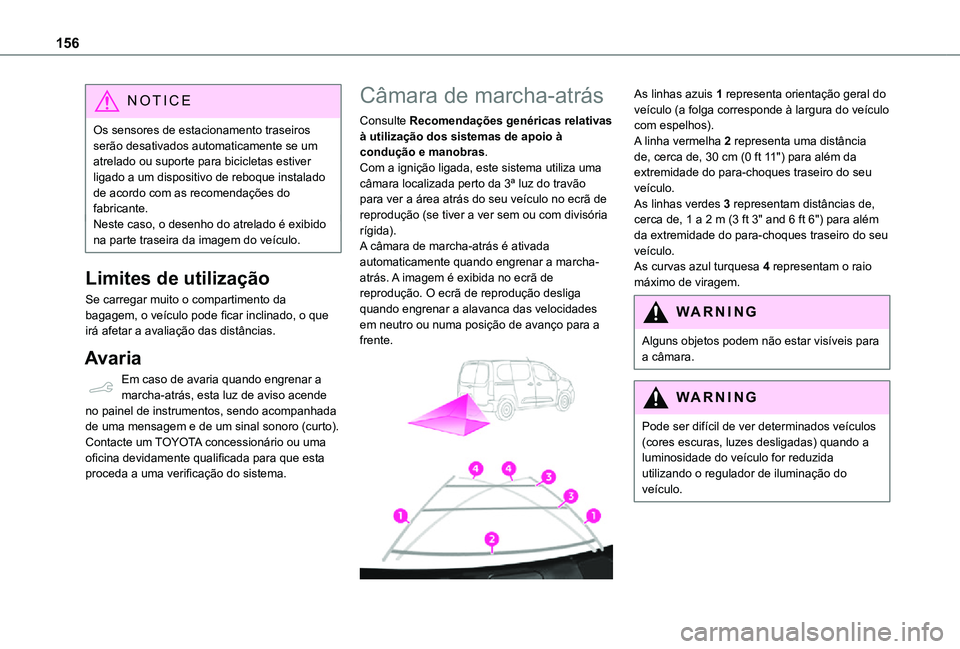 156

NOTICE

Os sensores de estacionamento traseiros serão desativados automaticamente se um atrelado ou suporte para bicicletas estiver ligado a um dispositivo de reboque instalado de acordo com as recomendações do fabricante.
Neste caso, o desenho do atrelado é exibido na parte traseira da imagem do veículo.

Limites de utilização

Se carregar muito o compartimento da bagagem, o veículo pode ficar inclinado, o que irá afetar a avaliação das distâncias.

Avaria

Em caso de avaria quando engrenar a marcha-atrás, esta luz de aviso acende no painel de instrumentos, sendo acompanhada de uma mensagem e de um sinal sonoro (curto).
Contacte um TOYOTA concessionário ou uma oficina devidamente qualificada para que esta proceda a uma verificação do sistema.

Câmara de marcha-atrás

Consulte Recomendações genéricas relativas à utilização dos sistemas de apoio à condução e manobras.
Com a ignição ligada, este sistema utiliza uma câmara localizada perto da 3ª luz do travão para ver a área atrás do seu veículo no ecrã de reprodução (se tiver a ver sem ou com divisória rígida).
A câmara de marcha-atrás é ativada automaticamente quando engrenar a marcha-atrás. A imagem é exibida no ecrã de reprodução. O ecrã de reprodução desliga quando engrenar a alavanca das velocidades em neutro ou numa posição de avanço para a frente.

4 4 3 3 1 1 2

As linhas azuis 1 representa orientação geral do veículo (a folga corresponde à largura do veículo com espelhos).
A linha vermelha 2 representa uma distância de, cerca de, 30 cm (0 ft 11") para além da extremidade do para-choques traseiro do seu veículo.
As linhas verdes 3 representam distâncias de, cerca de, 1 a 2 m (3 ft 3" and 6 ft 6") para além da extremidade do para-choques traseiro do seu veículo.
As curvas azul turquesa 4 representam o raio máximo de viragem.

WARNING

Alguns objetos podem não estar visíveis para a câmara.

WARNING

Pode ser difícil de ver determinados veículos (cores escuras, luzes desligadas) quando a luminosidade do veículo for reduzida utilizando o regulador de iluminação do veículo.

carmanualsonline.info