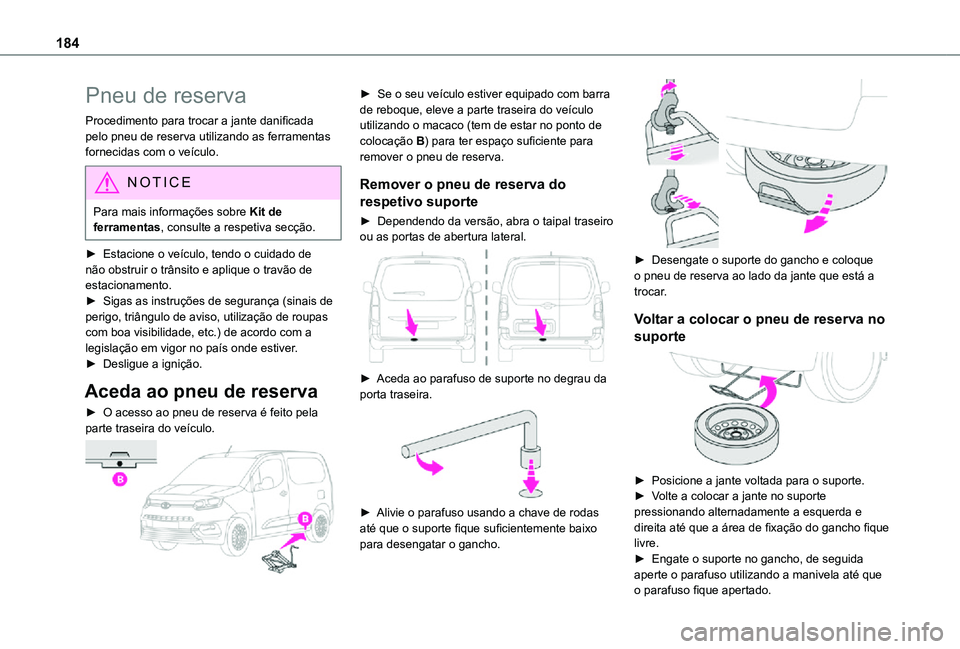 184

Pneu de reserva

Procedimento para trocar a jante danificada pelo pneu de reserva utilizando as ferramentas fornecidas com o veículo.

NOTICE

Para mais informações sobre Kit de ferramentas, consulte a respetiva secção.

► Estacione o veículo, tendo o cuidado de não obstruir o trânsito e aplique o travão de estacionamento.
► Sigas as instruções de segurança (sinais de perigo, triângulo de aviso, utilização de roupas com boa visibilidade, etc.) de acordo com a legislação em vigor no país onde estiver.
► Desligue a ignição.

Aceda ao pneu de reserva

► O acesso ao pneu de reserva é feito pela parte traseira do veículo.

B

B

► Se o seu veículo estiver equipado com barra de reboque, eleve a parte traseira do veículo utilizando o macaco (tem de estar no ponto de colocação B) para ter espaço suficiente para remover o pneu de reserva.

Remover o pneu de reserva do respetivo suporte

► Dependendo da versão, abra o taipal traseiro ou as portas de abertura lateral.

► Aceda ao parafuso de suporte no degrau da porta traseira.

► Alivie o parafuso usando a chave de rodas até que o suporte fique suficientemente baixo para desengatar o gancho.

► Desengate o suporte do gancho e coloque o pneu de reserva ao lado da jante que está a trocar.

Voltar a colocar o pneu de reserva no suporte

► Posicione a jante voltada para o suporte.
► Volte a colocar a jante no suporte pressionando alternadamente a esquerda e direita até que a área de fixação do gancho fique livre.
► Engate o suporte no gancho, de seguida aperte o parafuso utilizando a manivela até que o parafuso fique apertado.

carmanualsonline.info