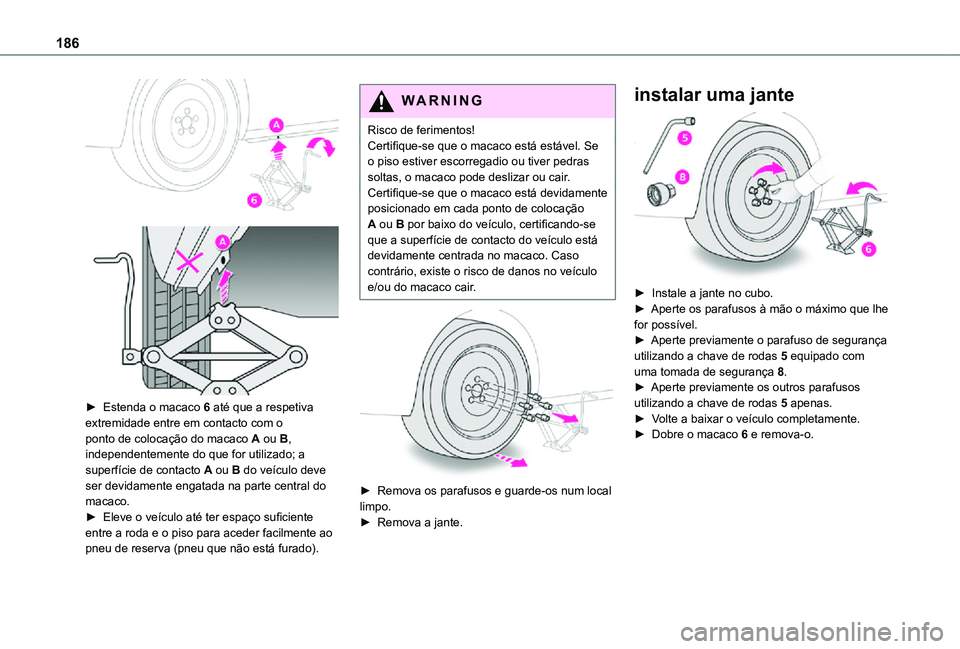 186

A

6

A

► Estenda o macaco 6 até que a respetiva extremidade entre em contacto com o ponto de colocação do macaco A ou B, independentemente do que for utilizado; a superfície de contacto A ou B do veículo deve ser devidamente engatada na parte central do macaco.
► Eleve o veículo até ter espaço suficiente entre a roda e o piso para aceder facilmente ao pneu de reserva (pneu que não está furado).

WARNING

Risco de ferimentos!
Certifique-se que o macaco está estável. Se o piso estiver escorregadio ou tiver pedras soltas, o macaco pode deslizar ou cair.
Certifique-se que o macaco está devidamente posicionado em cada ponto de colocação A ou B por baixo do veículo, certificando-se que a superfície de contacto do veículo está devidamente centrada no macaco. Caso contrário, existe o risco de danos no veículo e/ou do macaco cair.

► Remova os parafusos e guarde-os num local limpo.
► Remova a jante.

instalar uma jante

5

8

6

► Instale a jante no cubo.
► Aperte os parafusos à mão o máximo que lhe for possível.
► Aperte previamente o parafuso de segurança utilizando a chave de rodas 5 equipado com uma tomada de segurança 8.
► Aperte previamente os outros parafusos utilizando a chave de rodas 5 apenas.
► Volte a baixar o veículo completamente.
► Dobre o macaco 6 e remova-o.

carmanualsonline.info