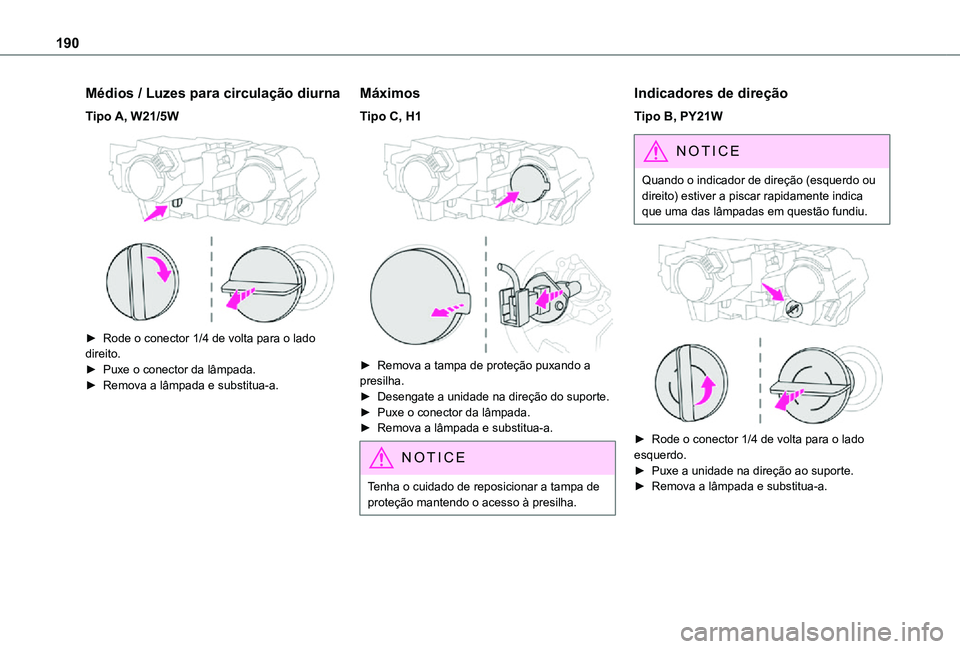 190

Médios / Luzes para circulação diurna

Tipo A, W21/5W

► Rode o conector 1/4 de volta para o lado direito.
► Puxe o conector da lâmpada.
► Remova a lâmpada e substitua-a.

Máximos

Tipo C, H1

► Remova a tampa de proteção puxando a presilha.
► Desengate a unidade na direção do suporte.
► Puxe o conector da lâmpada.
► Remova a lâmpada e substitua-a.

NOTICE

Tenha o cuidado de reposicionar a tampa de proteção mantendo o acesso à presilha.

Indicadores de direção

Tipo B, PY21W

NOTICE

Quando o indicador de direção (esquerdo ou direito) estiver a piscar rapidamente indica que uma das lâmpadas em questão fundiu.

► Rode o conector 1/4 de volta para o lado esquerdo.
► Puxe a unidade na direção ao suporte.
► Remova a lâmpada e substitua-a.

carmanualsonline.info