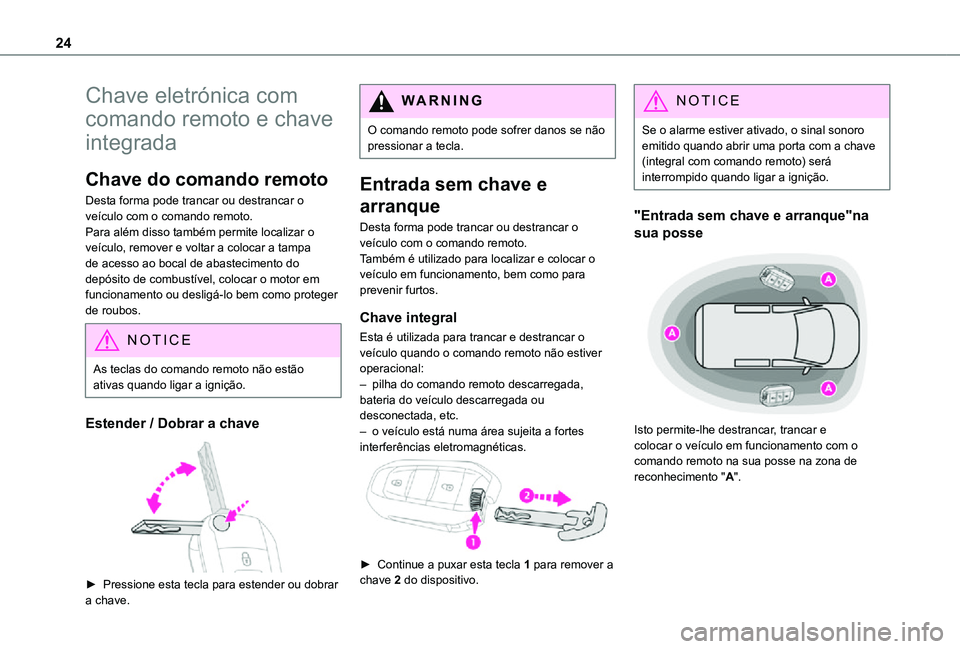 24

Chave eletrónica com comando remoto e chave integrada

Chave do comando remoto

Desta forma pode trancar ou destrancar o veículo com o comando remoto.
Para além disso também permite localizar o veículo, remover e voltar a colocar a tampa de acesso ao bocal de abastecimento do depósito de combustível, colocar o motor em funcionamento ou desligá-lo bem como proteger de roubos.

NOTICE

As teclas do comando remoto não estão ativas quando ligar a ignição.

Estender / Dobrar a chave

► Pressione esta tecla para estender ou dobrar a chave.

WARNING

O comando remoto pode sofrer danos se não pressionar a tecla.

Entrada sem chave e arranque

Desta forma pode trancar ou destrancar o veículo com o comando remoto.
Também é utilizado para localizar e colocar o veículo em funcionamento, bem como para prevenir furtos.

Chave integral

Esta é utilizada para trancar e destrancar o veículo quando o comando remoto não estiver operacional:
– pilha do comando remoto descarregada, bateria do veículo descarregada ou desconectada, etc.
– o veículo está numa área sujeita a fortes interferências eletromagnéticas.

2

1

► Continue a puxar esta tecla 1 para remover a chave 2 do dispositivo.

NOTICE

Se o alarme estiver ativado, o sinal sonoro emitido quando abrir uma porta com a chave (integral com comando remoto) será interrompido quando ligar a ignição.

"Entrada sem chave e arranque"na sua posse

A

A

A

Isto permite-lhe destrancar, trancar e colocar o veículo em funcionamento com o comando remoto na sua posse na zona de reconhecimento "A".

carmanualsonline.info