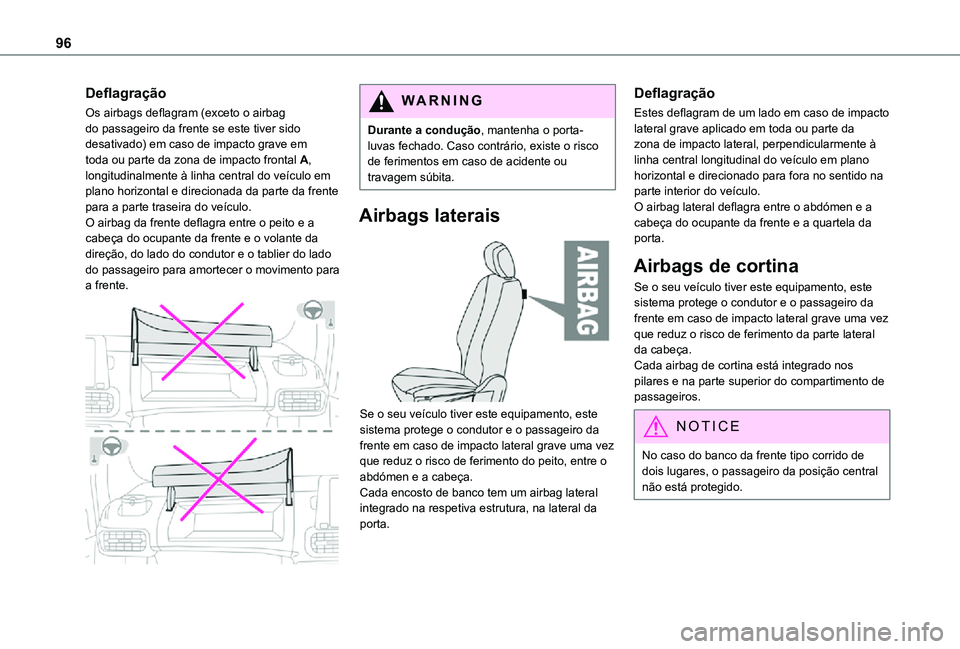 96

Deflagração

Os airbags deflagram (exceto o airbag do passageiro da frente se este tiver sido desativado) em caso de impacto grave em toda ou parte da zona de impacto frontal A, longitudinalmente à linha central do veículo em plano horizontal e direcionada da parte da frente para a parte traseira do veículo.
O airbag da frente deflagra entre o peito e a cabeça do ocupante da frente e o volante da direção, do lado do condutor e o tablier do lado do passageiro para amortecer o movimento para a frente.

WARNING

Durante a condução, mantenha o porta-luvas fechado. Caso contrário, existe o risco de ferimentos em caso de acidente ou travagem súbita.

Airbags laterais

AIRBAG

Se o seu veículo tiver este equipamento, este sistema protege o condutor e o passageiro da frente em caso de impacto lateral grave uma vez que reduz o risco de ferimento do peito, entre o abdómen e a cabeça.
Cada encosto de banco tem um airbag lateral integrado na respetiva estrutura, na lateral da porta.

Deflagração

Estes deflagram de um lado em caso de impacto lateral grave aplicado em toda ou parte da zona de impacto lateral, perpendicularmente à linha central longitudinal do veículo em plano horizontal e direcionado para fora no sentido na parte interior do veículo.
O airbag lateral deflagra entre o abdómen e a cabeça do ocupante da frente e a quartela da porta.

Airbags de cortina

Se o seu veículo tiver este equipamento, este sistema protege o condutor e o passageiro da frente em caso de impacto lateral grave uma vez que reduz o risco de ferimento da parte lateral da cabeça.
Cada airbag de cortina está integrado nos pilares e na parte superior do compartimento de passageiros.

NOTICE

No caso do banco da frente tipo corrido de dois lugares, o passageiro da posição central não está protegido.

carmanualsonline.info