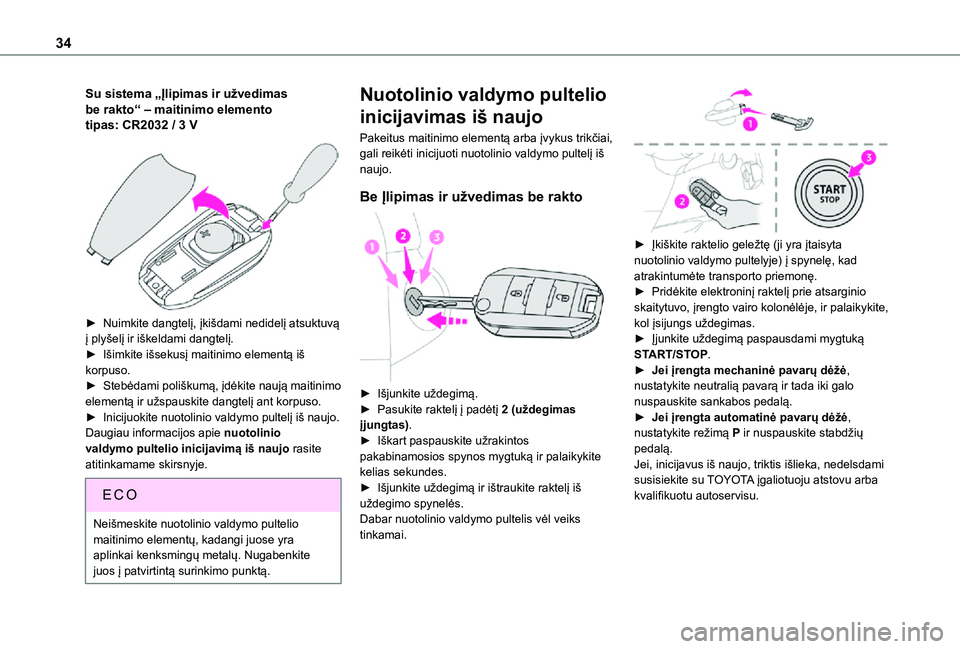 34

Su sistema „Įlipimas ir užvedimas be rakto“ – maitinimo elemento tipas: CR2032 / 3 V

► Nuimkite dangtelį, įkišdami nedidelį atsuktuvą į plyšelį ir iškeldami dangtelį.
► Išimkite išsekusį maitinimo elementą iš korpuso.
► Stebėdami poliškumą, įdėkite naują maitinimo elementą ir užspauskite dangtelį ant korpuso.
► Inicijuokite nuotolinio valdymo pultelį iš naujo.
Daugiau informacijos apie nuotolinio valdymo pultelio inicijavimą iš naujo rasite atitinkamame skirsnyje.

ECO

Neišmeskite nuotolinio valdymo pultelio maitinimo elementų, kadangi juose yra aplinkai kenksmingų metalų. Nugabenkite juos į patvirtintą surinkimo punktą.

Nuotolinio valdymo pultelio inicijavimas iš naujo

Pakeitus maitinimo elementą arba įvykus trikčiai, gali reikėti inicijuoti nuotolinio valdymo pultelį iš naujo.

Be Įlipimas ir užvedimas be rakto

1 2 3

► Išjunkite uždegimą.
► Pasukite raktelį į padėtį 2 (uždegimas įjungtas).
► Iškart paspauskite užrakintos pakabinamosios spynos mygtuką ir palaikykite kelias sekundes.
► Išjunkite uždegimą ir ištraukite raktelį iš uždegimo spynelės.
Dabar nuotolinio valdymo pultelis vėl veiks tinkamai.

1

2 3 START STOP

► Įkiškite raktelio geležtę (ji yra įtaisyta nuotolinio valdymo pultelyje) į spynelę, kad atrakintumėte transporto priemonę.
► Pridėkite elektroninį raktelį prie atsarginio skaitytuvo, įrengto vairo kolonėlėje, ir palaikykite, kol įsijungs uždegimas.
► Įjunkite uždegimą paspausdami mygtuką START/STOP.
► Jei įrengta mechaninė pavarų dėžė, nustatykite neutralią pavarą ir tada iki galo nuspauskite sankabos pedalą.
► Jei įrengta automatinė pavarų dėžė, nustatykite režimą P ir nuspauskite stabdžių pedalą.
Jei, inicijavus iš naujo, triktis išlieka, nedelsdami susisiekite su TOYOTA įgaliotuoju atstovu arba kvalifikuotu autoservisu.

carmanualsonline.info