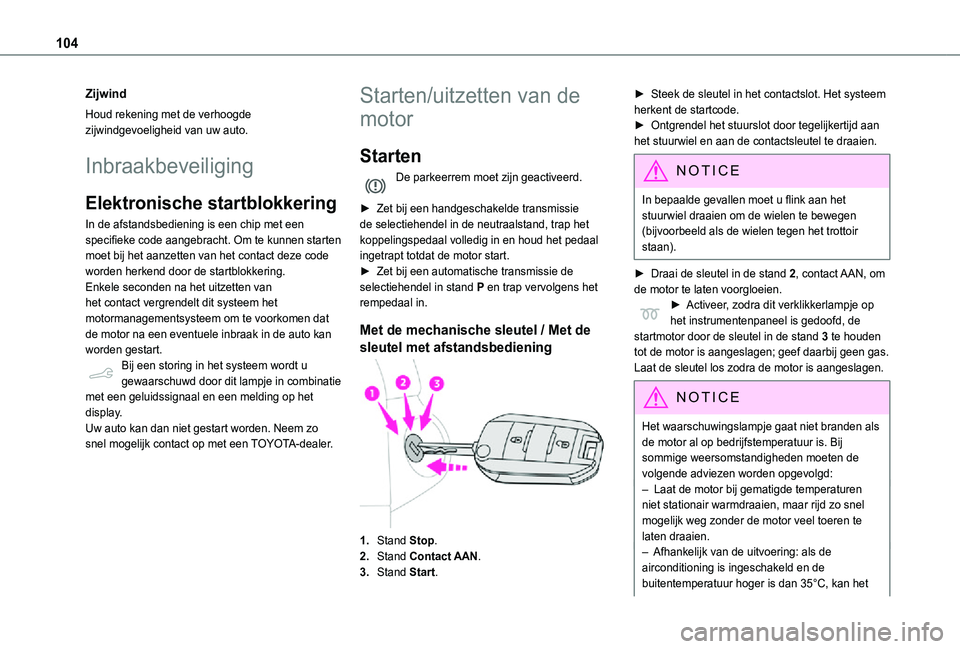 104

Zijwind

Houd rekening met de verhoogde zijwindgevoeligheid van uw auto.

Inbraakbeveiliging

Elektronische startblokkering

In de afstandsbediening is een chip met een specifieke code aangebracht. Om te kunnen starten moet bij het aanzetten van het contact deze code worden herkend door de startblokkering.
Enkele seconden na het uitzetten van het contact vergrendelt dit systeem het motormanagementsysteem om te voorkomen dat de motor na een eventuele inbraak in de auto kan worden gestart.
Bij een storing in het systeem wordt u gewaarschuwd door dit lampje in combinatie met een geluidssignaal en een melding op het display.
Uw auto kan dan niet gestart worden. Neem zo snel mogelijk contact op met een TOYOTA-dealer.

Starten/uitzetten van de motor

Starten

De parkeerrem moet zijn geactiveerd.

► Zet bij een handgeschakelde transmissie de selectiehendel in de neutraalstand, trap het koppelingspedaal volledig in en houd het pedaal ingetrapt totdat de motor start.
► Zet bij een automatische transmissie de selectiehendel in stand P en trap vervolgens het rempedaal in.

Met de mechanische sleutel / Met de sleutel met afstandsbediening

1
2
3

1. Stand Stop.
2. Stand Contact AAN.
3. Stand Start.

► Steek de sleutel in het contactslot. Het systeem herkent de startcode.
► Ontgrendel het stuurslot door tegelijkertijd aan het stuurwiel en aan de contactsleutel te draaien.

NOTICE

In bepaalde gevallen moet u flink aan het stuurwiel draaien om de wielen te bewegen (bijvoorbeeld als de wielen tegen het trottoir staan).

► Draai de sleutel in de stand 2, contact AAN, om de motor te laten voorgloeien.
► Activeer, zodra dit verklikkerlampje op het instrumentenpaneel is gedoofd, de startmotor door de sleutel in de stand 3 te houden tot de motor is aangeslagen; geef daarbij geen gas. Laat de sleutel los zodra de motor is aangeslagen.

NOTICE

Het waarschuwingslampje gaat niet branden als de motor al op bedrijfstemperatuur is. Bij sommige weersomstandigheden moeten de volgende adviezen worden opgevolgd:
– Laat de motor bij gematigde temperaturen niet stationair warmdraaien, maar rijd zo snel mogelijk weg zonder de motor veel toeren te laten draaien.
– Afhankelijk van de uitvoering: als de airconditioning is ingeschakeld en de buitentemperatuur hoger is dan 35°C, kan het

carmanualsonline.info