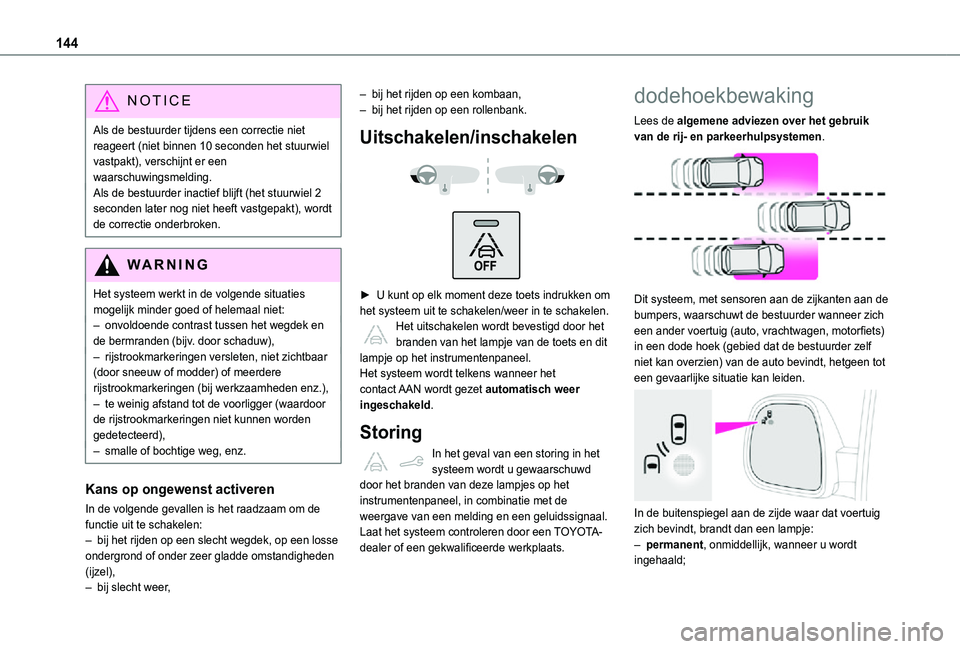 144

NOTICE

Als de bestuurder tijdens een correctie niet reageert (niet binnen 10 seconden het stuurwiel vastpakt), verschijnt er een waarschuwingsmelding.
Als de bestuurder inactief blijft (het stuurwiel 2 seconden later nog niet heeft vastgepakt), wordt de correctie onderbroken.

WARNING

Het systeem werkt in de volgende situaties mogelijk minder goed of helemaal niet:
– onvoldoende contrast tussen het wegdek en de bermranden (bijv. door schaduw),
– rijstrookmarkeringen versleten, niet zichtbaar (door sneeuw of modder) of meerdere rijstrookmarkeringen (bij werkzaamheden enz.),
– te weinig afstand tot de voorligger (waardoor de rijstrookmarkeringen niet kunnen worden gedetecteerd),
– smalle of bochtige weg, enz.

Kans op ongewenst activeren

In de volgende gevallen is het raadzaam om de functie uit te schakelen:
– bij het rijden op een slecht wegdek, op een losse ondergrond of onder zeer gladde omstandigheden (ijzel),
– bij slecht weer,
– bij het rijden op een kombaan,
– bij het rijden op een rollenbank.

Uitschakelen/inschakelen

OFF

► U kunt op elk moment deze toets indrukken om het systeem uit te schakelen/weer in te schakelen.
Het uitschakelen wordt bevestigd door het branden van het lampje van de toets en dit lampje op het instrumentenpaneel.
Het systeem wordt telkens wanneer het contact AAN wordt gezet automatisch weer ingeschakeld.

Storing

In het geval van een storing in het systeem wordt u gewaarschuwd door het branden van deze lampjes op het instrumentenpaneel, in combinatie met de weergave van een melding en een geluidssignaal.
Laat het systeem controleren door een TOYOTA-dealer of een gekwalificeerde werkplaats.

dodehoekbewaking

Lees de algemene adviezen over het gebruik van de rij- en parkeerhulpsystemen.

Dit systeem, met sensoren aan de zijkanten aan de bumpers, waarschuwt de bestuurder wanneer zich een ander voertuig (auto, vrachtwagen, motorfiets) in een dode hoek (gebied dat de bestuurder zelf niet kan overzien) van de auto bevindt, hetgeen tot een gevaarlijke situatie kan leiden.

In de buitenspiegel aan de zijde waar dat voertuig zich bevindt, brandt dan een lampje:
– permanent, onmiddellijk, wanneer u wordt ingehaald;

carmanualsonline.info