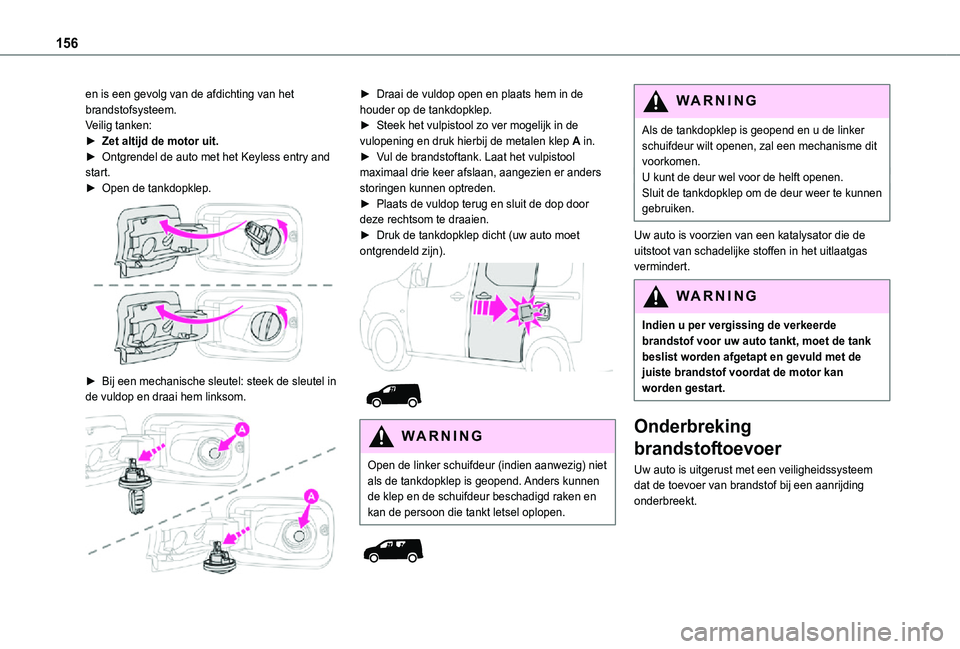 156

en is een gevolg van de afdichting van het brandstofsysteem.
Veilig tanken:
► Zet altijd de motor uit.
► Ontgrendel de auto met het Keyless entry and start.
► Open de tankdopklep.

► Bij een mechanische sleutel: steek de sleutel in de vuldop en draai hem linksom.

A

A

► Draai de vuldop open en plaats hem in de houder op de tankdopklep.
► Steek het vulpistool zo ver mogelijk in de vulopening en druk hierbij de metalen klep A in.
► Vul de brandstoftank. Laat het vulpistool maximaal drie keer afslaan, aangezien er anders storingen kunnen optreden.
► Plaats de vuldop terug en sluit de dop door deze rechtsom te draaien.
► Druk de tankdopklep dicht (uw auto moet ontgrendeld zijn).

WARNING

Open de linker schuifdeur (indien aanwezig) niet als de tankdopklep is geopend. Anders kunnen de klep en de schuifdeur beschadigd raken en kan de persoon die tankt letsel oplopen.

WARNING

Als de tankdopklep is geopend en u de linker schuifdeur wilt openen, zal een mechanisme dit voorkomen.
U kunt de deur wel voor de helft openen.
Sluit de tankdopklep om de deur weer te kunnen gebruiken.

Uw auto is voorzien van een katalysator die de uitstoot van schadelijke stoffen in het uitlaatgas vermindert.

WARNING

Indien u per vergissing de verkeerde brandstof voor uw auto tankt, moet de tank beslist worden afgetapt en gevuld met de juiste brandstof voordat de motor kan worden gestart.

Onderbreking brandstoftoevoer

Uw auto is uitgerust met een veiligheidssysteem dat de toevoer van brandstof bij een aanrijding onderbreekt.

carmanualsonline.info