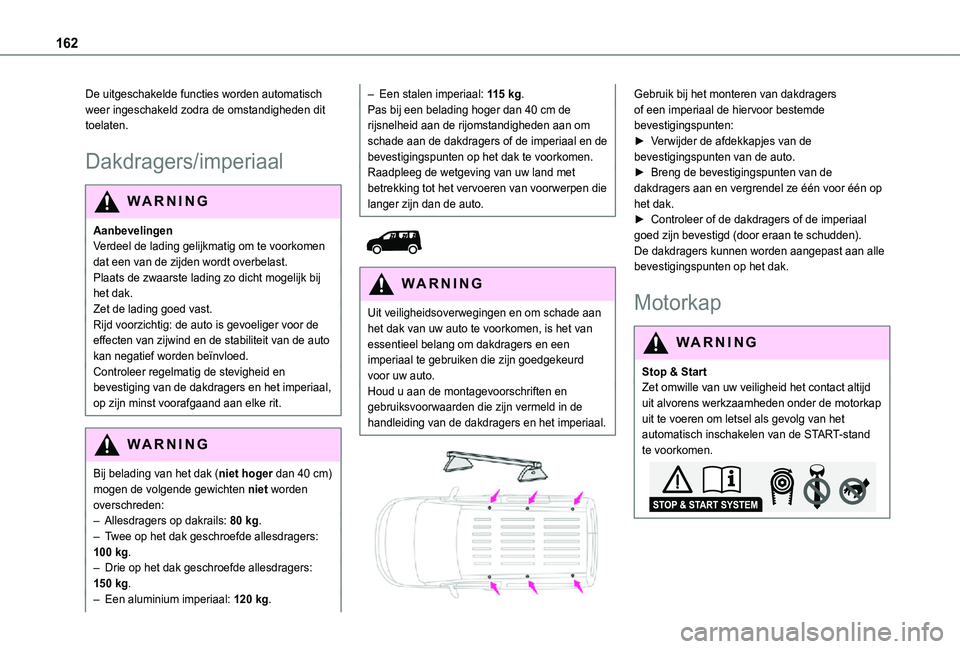 162

De uitgeschakelde functies worden automatisch weer ingeschakeld zodra de omstandigheden dit toelaten.

Dakdragers/imperiaal

WARNING

Aanbevelingen
Verdeel de lading gelijkmatig om te voorkomen dat een van de zijden wordt overbelast.
Plaats de zwaarste lading zo dicht mogelijk bij het dak.
Zet de lading goed vast.
Rijd voorzichtig: de auto is gevoeliger voor de effecten van zijwind en de stabiliteit van de auto kan negatief worden beïnvloed.
Controleer regelmatig de stevigheid en bevestiging van de dakdragers en het imperiaal, op zijn minst voorafgaand aan elke rit.

WARNING

Bij belading van het dak (niet hoger dan 40 cm) mogen de volgende gewichten niet worden overschreden:
– Allesdragers op dakrails: 80 kg.
– Twee op het dak geschroefde allesdragers: 100 kg.
– Drie op het dak geschroefde allesdragers: 150 kg.
– Een aluminium imperiaal: 120 kg.

– Een stalen imperiaal: 115 kg.
Pas bij een belading hoger dan 40 cm de rijsnelheid aan de rijomstandigheden aan om schade aan de dakdragers of de imperiaal en de bevestigingspunten op het dak te voorkomen.
Raadpleeg de wetgeving van uw land met betrekking tot het vervoeren van voorwerpen die langer zijn dan de auto.

WARNING

Uit veiligheidsoverwegingen en om schade aan het dak van uw auto te voorkomen, is het van essentieel belang om dakdragers en een imperiaal te gebruiken die zijn goedgekeurd voor uw auto.
Houd u aan de montagevoorschriften en gebruiksvoorwaarden die zijn vermeld in de handleiding van de dakdragers en het imperiaal.

Gebruik bij het monteren van dakdragers of een imperiaal de hiervoor bestemde bevestigingspunten:
► Verwijder de afdekkapjes van de bevestigingspunten van de auto.
► Breng de bevestigingspunten van de dakdragers aan en vergrendel ze één voor één op het dak.
► Controleer of de dakdragers of de imperiaal goed zijn bevestigd (door eraan te schudden).
De dakdragers kunnen worden aangepast aan alle bevestigingspunten op het dak.

Motorkap

WARNING

Stop & Start
Zet omwille van uw veiligheid het contact altijd uit alvorens werkzaamheden onder de motorkap uit te voeren om letsel als gevolg van het automatisch inschakelen van de START-stand te voorkomen.

STOP & START SYSTEM

carmanualsonline.info