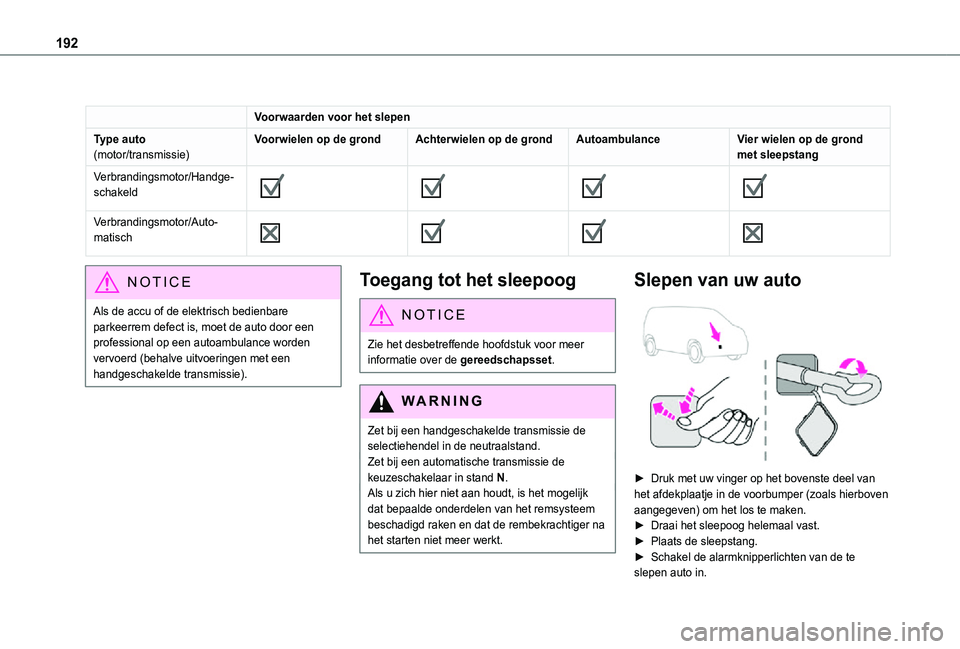 192

| | Voorwaarden voor het slepen | | | |
|---|---|---|---|---|
| Type auto (motor/transmissie) | Voorwielen op de grond | Achterwielen op de grond | Autoambulance | Vier wielen op de grond met sleepstang |
| Verbrandingsmotor/Handgeschakeld | ☑ | ☑ | ☑ | ☑ |
| Verbrandingsmotor/Automatisch | ☒ | ☑ | ☑ | ☒ |

NOTICE

Als de accu of de elektrisch bedienbare parkeerrem defect is, moet de auto door een professional op een autoambulance worden vervoerd (behalve uitvoeringen met een handgeschakelde transmissie).

Toegang tot het sleepoog

NOTICE

Zie het desbetreffende hoofdstuk voor meer informatie over de gereedschapsset.

WARNING

Zet bij een handgeschakelde transmissie de selectiehendel in de neutraalstand.
Zet bij een automatische transmissie de keuzeschakelaar in stand N.
Als u zich hier niet aan houdt, is het mogelijk dat bepaalde onderdelen van het remsysteem beschadigd raken en dat de rembekrachtiger na het starten niet meer werkt.

Slepen van uw auto

► Druk met uw vinger op het bovenste deel van het afdekplaatje in de voorbumper (zoals hierboven aangegeven) om het los te maken.
► Draai het sleepoog helemaal vast.
► Plaats de sleepstang.
► Schakel de alarmknipperlichten van de te slepen auto in.

carmanualsonline.info