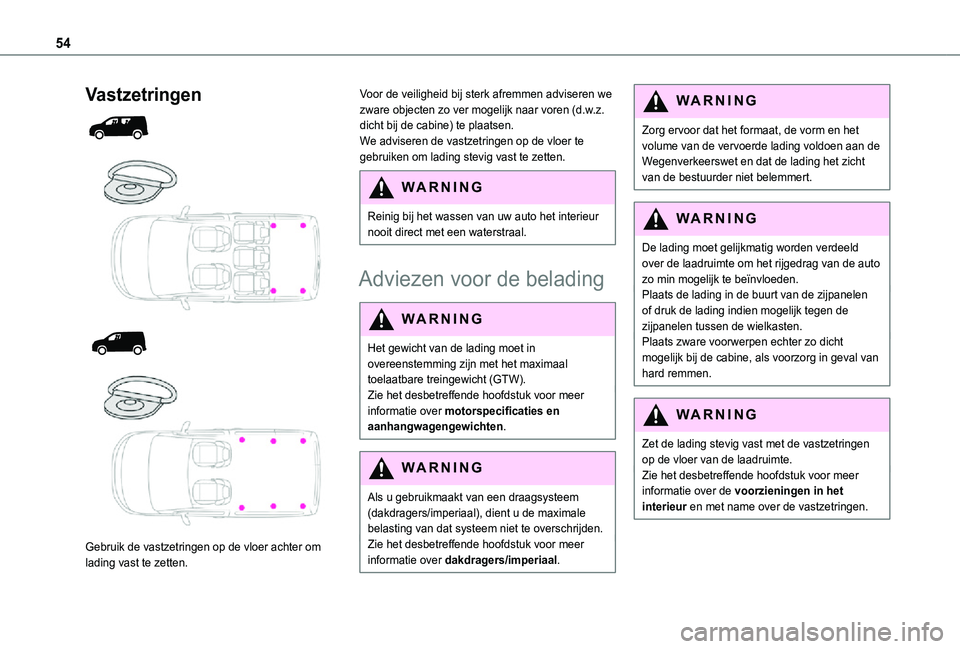 54

Vastzetringen

Gebruik de vastzetringen op de vloer achter om lading vast te zetten.

Voor de veiligheid bij sterk afremmen adviseren we zware objecten zo ver mogelijk naar voren (d.w.z. dicht bij de cabine) te plaatsen.
We adviseren de vastzetringen op de vloer te gebruiken om lading stevig vast te zetten.

WARNING

Reinig bij het wassen van uw auto het interieur nooit direct met een waterstraal.

Adviezen voor de belading

WARNING

Het gewicht van de lading moet in overeenstemming zijn met het maximaal toelaatbare treingewicht (GTW).
Zie het desbetreffende hoofdstuk voor meer informatie over motorspecificaties en aanhangwagengewichten.

WARNING

Als u gebruikmaakt van een draagsysteem (dakdragers/imperiaal), dient u de maximale belasting van dat systeem niet te overschrijden.
Zie het desbetreffende hoofdstuk voor meer informatie over dakdragers/imperiaal.

WARNING

Zorg ervoor dat het formaat, de vorm en het volume van de vervoerde lading voldoen aan de Wegenverkeerswet en dat de lading het zicht van de bestuurder niet belemmert.

WARNING

De lading moet gelijkmatig worden verdeeld over de laadruimte om het rijgedrag van de auto zo min mogelijk te beïnvloeden.
Plaats de lading in de buurt van de zijpanelen of druk de lading indien mogelijk tegen de zijpanelen tussen de wielkasten.
Plaats zware voorwerpen echter zo dicht mogelijk bij de cabine, als voorzorg in geval van hard remmen.

WARNING

Zet de lading stevig vast met de vastzetringen op de vloer van de laadruimte.
Zie het desbetreffende hoofdstuk voor meer informatie over de voorzieningen in het interieur en met name over de vastzetringen.

carmanualsonline.info