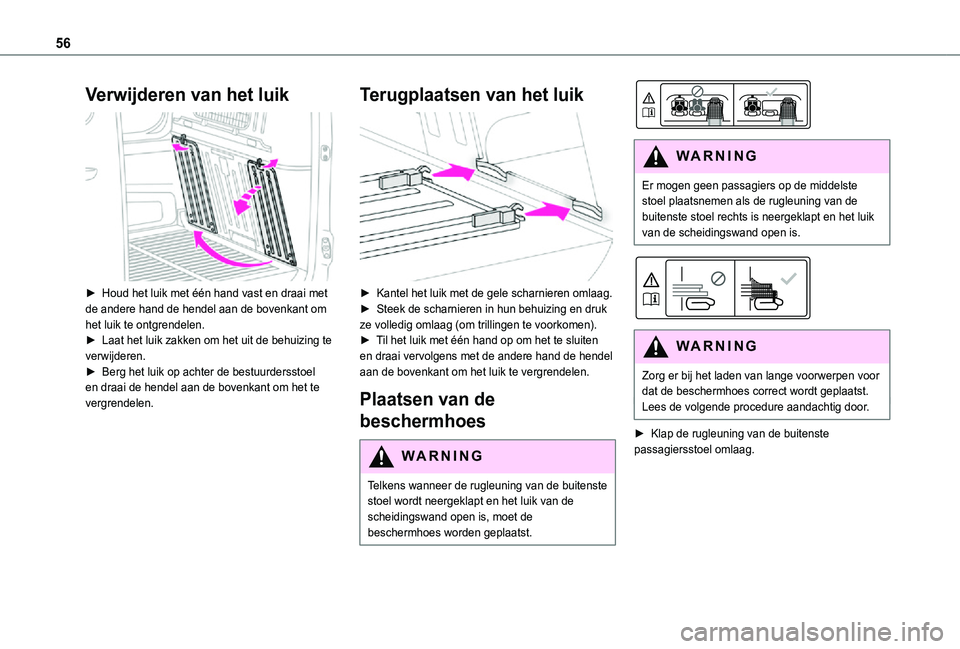 56

Verwijderen van het luik

► Houd het luik met één hand vast en draai met de andere hand de hendel aan de bovenkant om het luik te ontgrendelen.
► Laat het luik zakken om het uit de behuizing te verwijderen.
► Berg het luik op achter de bestuurdersstoel en draai de hendel aan de bovenkant om het te vergrendelen.

Terugplaatsen van het luik

► Kantel het luik met de gele scharnieren omlaag.
► Steek de scharnieren in hun behuizing en druk ze volledig omlaag (om trillingen te voorkomen).
► Til het luik met één hand op om het te sluiten en draai vervolgens met de andere hand de hendel aan de bovenkant om het luik te vergrendelen.

Plaatsen van de beschermhoes

WARNING

Telkens wanneer de rugleuning van de buitenste stoel wordt neergeklapt en het luik van de scheidingswand open is, moet de beschermhoes worden geplaatst.

WARNING

Er mogen geen passagiers op de middelste stoel plaatsnemen als de rugleuning van de buitenste stoel rechts is neergeklapt en het luik van de scheidingswand open is.

WARNING

Zorg er bij het laden van lange voorwerpen voor dat de beschermhoes correct wordt geplaatst. Lees de volgende procedure aandachtig door.

► Klap de rugleuning van de buitenste passagiersstoel omlaag.

carmanualsonline.info