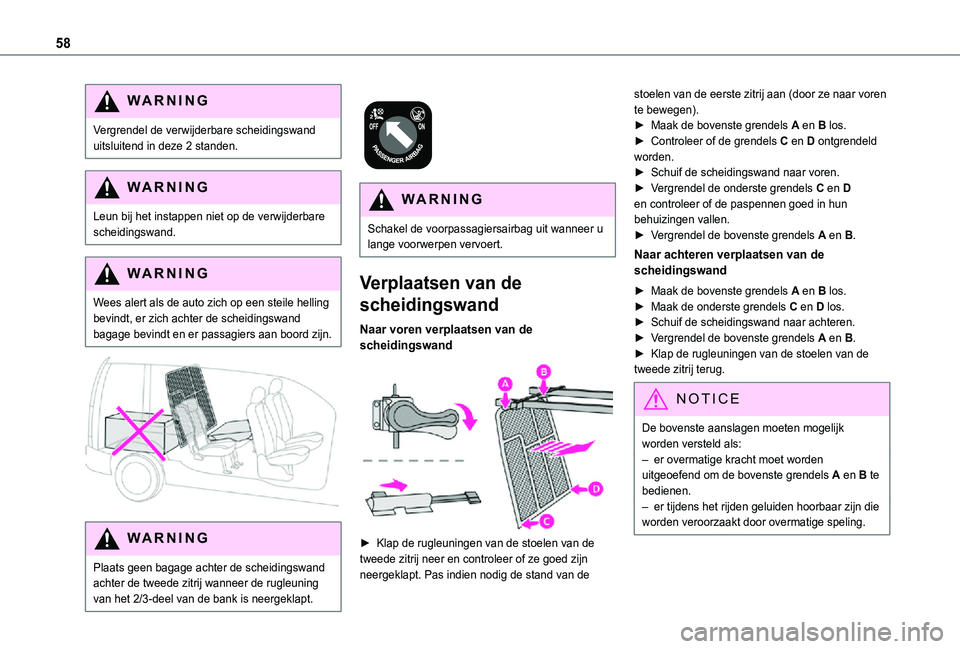 58

WARNING

Vergrendel de verwijderbare scheidingswand uitsluitend in deze 2 standen.

WARNING

Leun bij het instappen niet op de verwijderbare scheidingswand.

WARNING

Wees alert als de auto zich op een steile helling bevindt, er zich achter de scheidingswand bagage bevindt en er passagiers aan boord zijn.

WARNING

Plaats geen bagage achter de scheidingswand achter de tweede zitrij wanneer de rugleuning van het 2/3-deel van de bank is neergeklapt.

OFF ON
PASSENGER AIRBAG

WARNING

Schakel de voorpassagiersairbag uit wanneer u lange voorwerpen vervoert.

Verplaatsen van de scheidingswand

Naar voren verplaatsen van de scheidingswand

A
B
D
C

► Klap de rugleuningen van de stoelen van de tweede zitrij neer en controleer of ze goed zijn neergeklapt. Pas indien nodig de stand van de stoelen van de eerste zitrij aan (door ze naar voren te bewegen).
► Maak de bovenste grendels A en B los.
► Controleer of de grendels C en D ontgrendeld worden.
► Schuif de scheidingswand naar voren.
► Vergrendel de onderste grendels C en D en controleer of de paspennen goed in hun behuizingen vallen.
► Vergrendel de bovenste grendels A en B.

Naar achteren verplaatsen van de scheidingswand

► Maak de bovenste grendels A en B los.
► Maak de onderste grendels C en D los.
► Schuif de scheidingswand naar achteren.
► Vergrendel de bovenste grendels A en B.
► Klap de rugleuningen van de stoelen van de tweede zitrij terug.

NOTICE

De bovenste aanslagen moeten mogelijk worden versteld als:
– er overmatige kracht moet worden uitgeoefend om de bovenste grendels A en B te bedienen.
– er tijdens het rijden geluiden hoorbaar zijn die worden veroorzaakt door overmatige speling.

carmanualsonline.info