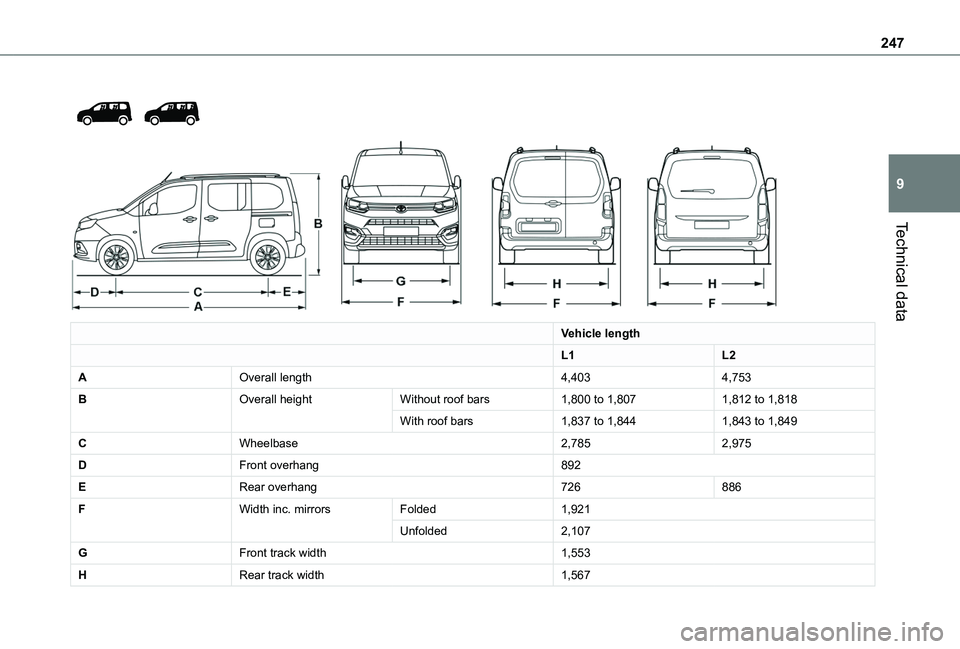 247

9

Technical data

B

D C E
A

G
F

H
F

H
F

| | | | Vehicle length | |
|---|---|---|---|---|
| | | | L1 | L2 |
| A | Overall length | | 4,403 | 4,753 |
| B | Overall height | Without roof bars | 1,800 to 1,807 | 1,812 to 1,818 |
| | | With roof bars | 1,837 to 1,844 | 1,843 to 1,849 |
| C | Wheelbase | | 2,785 | 2,975 |
| D | Front overhang | | 892 | |
| E | Rear overhang | | 726 | 886 |
| F | Width inc. mirrors | Folded | 1,921 | |
| | | Unfolded | 2,107 | |
| G | Front track width | | 1,553 | |
| H | Rear track width | | 1,567 | |

carmanualsonline.info