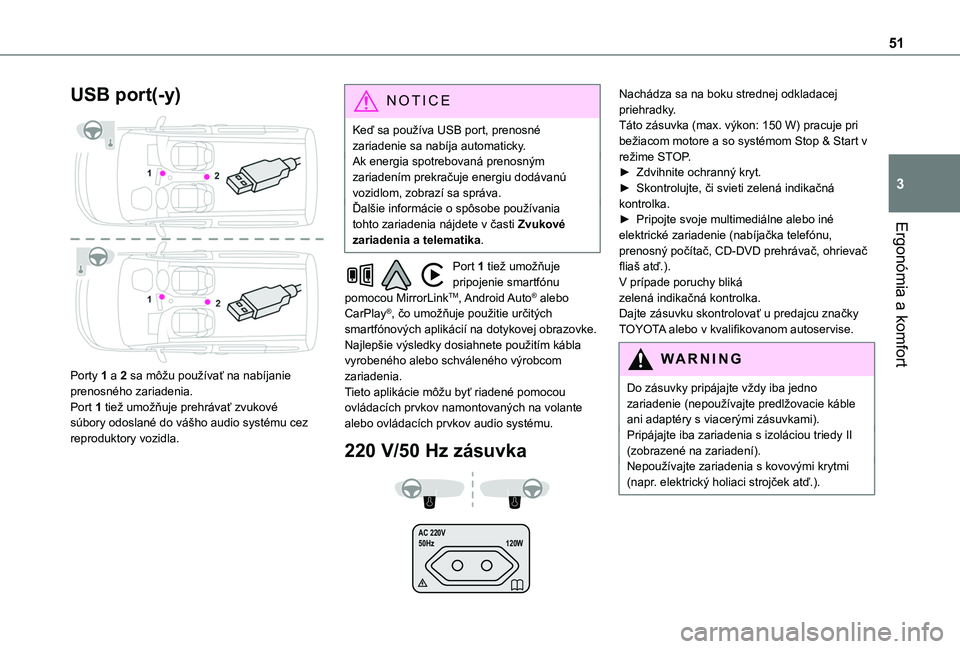 51

3

Ergonómia a komfort

USB port(-y)

1
2

1
2

Porty 1 a 2 sa môžu používať na nabíjanie prenosného zariadenia.
Port 1 tiež umožňuje prehrávať zvukové súbory odoslané do vášho audio systému cez reproduktory vozidla.

NOTICE

Keď sa používa USB port, prenosné zariadenie sa nabíja automaticky.
Ak energia spotrebovaná prenosným zariadením prekračuje energiu dodávanú vozidlom, zobrazí sa správa.
Ďalšie informácie o spôsobe používania tohto zariadenia nájdete v časti Zvukové zariadenia a telematika.

Port 1 tiež umožňuje pripojenie smartfónu pomocou MirrorLink$^{TM}$, Android Auto$^{®}$ alebo CarPlay$^{®}$, čo umožňuje použitie určitých smartfónových aplikácií na dotykovej obrazovke.
Najlepšie výsledky dosiahnete použitím kábla vyrobeného alebo schváleného výrobcom zariadenia.
Tieto aplikácie môžu byť riadené pomocou ovládacích prvkov namontovaných na volante alebo ovládacích prvkov audio systému.

220 V/50 Hz zásuvka

AC 220V
50Hz
120W

Nachádza sa na boku strednej odkladacej priehradky.
Táto zásuvka (max. výkon: 150 W) pracuje pri bežiacom motore a so systémom Stop & Start v režime STOP.
► Zdvihnite ochranný kryt.
► Skontrolujte, či svieti zelená indikačná kontrolka.
► Pripojte svoje multimediálne alebo iné elektrické zariadenie (nabíjačka telefónu, prenosný počítač, CD-DVD prehrávač, ohrievač fliaš atď.).
V prípade poruchy bliká zelená indikačná kontrolka.
Dajte zásuvku skontrolovať u predajcu značky TOYOTA alebo v kvalifikovanom autoservise.

WARNING

Do zásuvky pripájajte vždy iba jedno zariadenie (nepoužívajte predlžovacie káble ani adaptéry s viacerými zásuvkami).
Pripájajte iba zariadenia s izoláciou triedy II (zobrazené na zariadení).
Nepoužívajte zariadenia s kovovými krytmi (napr. elektrický holiaci strojček atď.).

carmanualsonline.info