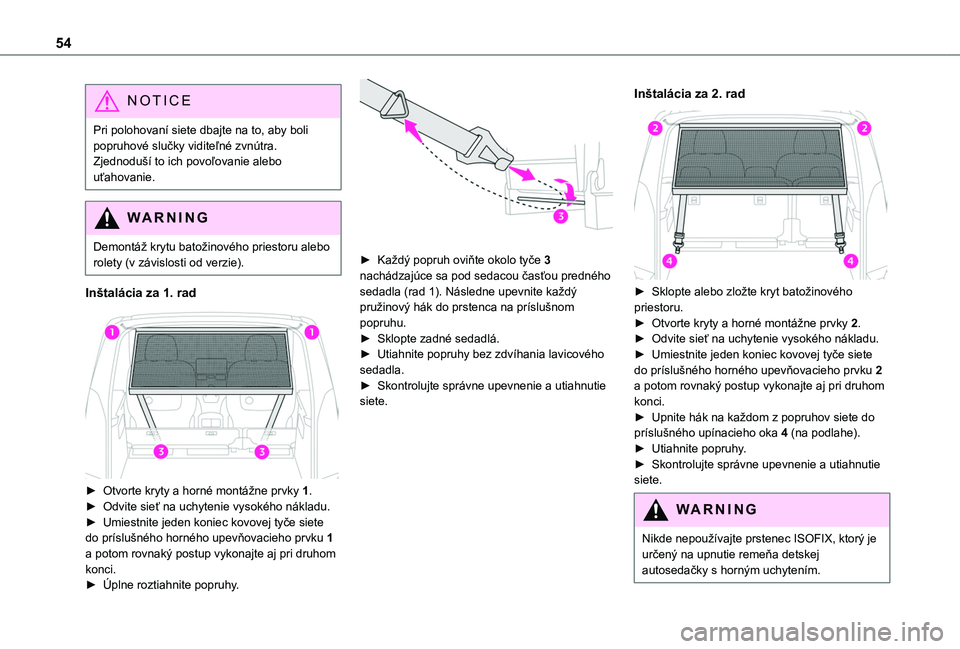 54

NOTICE

Pri polohovaní siete dbajte na to, aby boli popruhové slučky viditeľné zvnútra. Zjednoduší to ich povoľovanie alebo uťahovanie.

WARNING

Demontáž krytu batožinového priestoru alebo rolety (v závislosti od verzie).

Inštalácia za 1. rad

1 1 3 3

► Otvorte kryty a horné montážne prvky 1.
► Odvite sieť na uchytenie vysokého nákladu.
► Umiestnite jeden koniec kovovej tyče siete do príslušného horného upevňovacieho prvku 1 a potom rovnaký postup vykonajte aj pri druhom konci.
► Úplne roztiahnite popruhy.

3

► Každý popruh oviňte okolo tyče 3 nachádzajúce sa pod sedacou časťou predného sedadla (rad 1). Následne upevnite každý pružinový hák do prstenca na príslušnom popruhu.
► Sklopte zadné sedadlá.
► Utiahnite popruhy bez zdvíhania lavicového sedadla.
► Skontrolujte správne upevnenie a utiahnutie siete.

Inštalácia za 2. rad

2 2 4 4

► Sklopte alebo zložte kryt batožinového priestoru.
► Otvorte kryty a horné montážne prvky 2.
► Odvite sieť na uchytenie vysokého nákladu.
► Umiestnite jeden koniec kovovej tyče siete do príslušného horného upevňovacieho prvku 2 a potom rovnaký postup vykonajte aj pri druhom konci.
► Upnite hák na každom z popruhov siete do príslušného upínacieho oka 4 (na podlahe).
► Utiahnite popruhy.
► Skontrolujte správne upevnenie a utiahnutie siete.

WARNING

Nikde nepoužívajte prstenec ISOFIX, ktorý je určený na upnutie remeňa detskej autosedačky s horným uchytením.

carmanualsonline.info