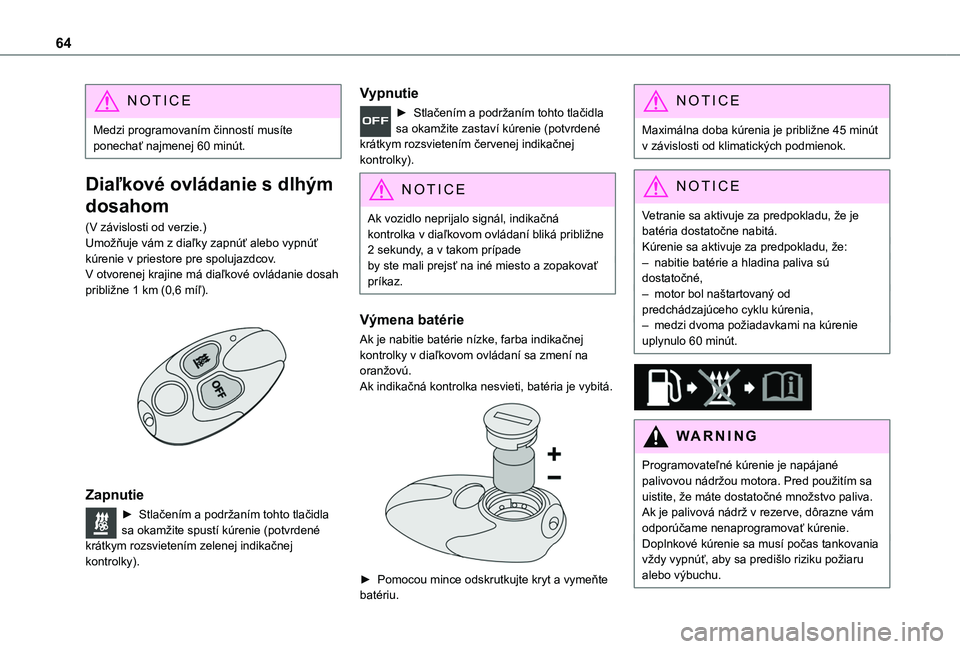 64

NOTICE

Medzi programovaním činností musíte ponechať najmenej 60 minút.

Diaľkové ovládanie s dlhým dosahom

(V závislosti od verzie.)
Umožňuje vám z diaľky zapnúť alebo vypnúť kúrenie v priestore pre spolujazdcov.
V otvorenej krajine má diaľkové ovládanie dosah približne 1 km (0,6 míľ).

OFF

Zapnutie

► Stlačením a podržaním tohto tlačidla sa okamžite spustí kúrenie (potvrdené krátkym rozsvietením zelenej indikačnej kontrolky).

Vypnutie

OFF

► Stlačením a podržaním tohto tlačidla sa okamžite zastaví kúrenie (potvrdené krátkym rozsvietením červenej indikačnej kontrolky).

NOTICE

Ak vozidlo neprijalo signál, indikačná kontrolka v diaľkovom ovládaní bliká približne 2 sekundy, a v takom prípade by ste mali prejsť na iné miesto a zopakovať príkaz.

Výmena batérie

Ak je nabitie batérie nízke, farba indikačnej kontrolky v diaľkovom ovládaní sa zmení na oranžovú.
Ak indikačná kontrolka nesvieti, batéria je vybitá.

+
−

► Pomocou mince odskrutkujte kryt a vymeňte batériu.

NOTICE

Maximálna doba kúrenia je približne 45 minút v závislosti od klimatických podmienok.

NOTICE

Vetranie sa aktivuje za predpokladu, že je batéria dostatočne nabitá.
Kúrenie sa aktivuje za predpokladu, že:
– nabitie batérie a hladina paliva sú dostatočné,
– motor bol naštartovaný od predchádzajúceho cyklu kúrenia,
– medzi dvoma požiadavkami na kúrenie uplynulo 60 minút.

WARNING

Programovateľné kúrenie je napájané palivovou nádržou motora. Pred použitím sa uistite, že máte dostatočné množstvo paliva. Ak je palivová nádrž v rezerve, dôrazne vám odporúčame nenaprogramovať kúrenie.
Doplnkové kúrenie sa musí počas tankovania vždy vypnúť, aby sa predišlo riziku požiaru alebo výbuchu.

carmanualsonline.info