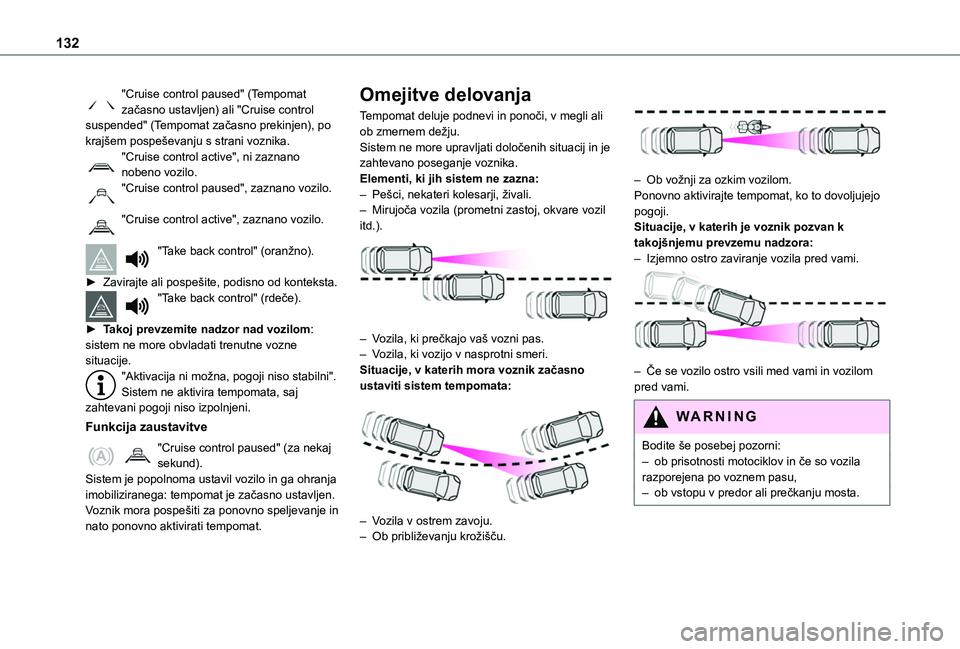 132

"Cruise control paused" (Tempomat začasno ustavljen) ali "Cruise control suspended" (Tempomat začasno prekinjen), po krajšem pospeševanju s strani voznika.

"Cruise control active", ni zaznano nobeno vozilo.

"Cruise control paused", zaznano vozilo.

"Cruise control active", zaznano vozilo.

"Take back control" (oranžno).

► Zavirajte ali pospešite, podisno od konteksta.

"Take back control" (rdeče).

► Takoj prevzemite nadzor nad vozilom: sistem ne more obvladati trenutne vozne situacije.

"Aktivacija ni možna, pogoji niso stabilni". Sistem ne aktivira tempomata, saj zahtevani pogoji niso izpolnjeni.

Funkcija zaustavitve

"Cruise control paused" (za nekaj sekund).

Sistem je popolnoma ustavil vozilo in ga ohranja imobiliziranega: tempomat je začasno ustavljen. Voznik mora pospešiti za ponovno speljevanje in nato ponovno aktivirati tempomat.

Omejitve delovanja

Tempomat deluje podnevi in ponoči, v megli ali ob zmernem dežju.
Sistem ne more upravljati določenih situacij in je zahtevano poseganje voznika.
Elementi, ki jih sistem ne zazna:
– Pešci, nekateri kolesarji, živali.
– Mirujoča vozila (prometni zastoj, okvare vozil itd.).

– Vozila, ki prečkajo vaš vozni pas.
– Vozila, ki vozijo v nasprotni smeri.
Situacije, v katerih mora voznik začasno ustaviti sistem tempomata:

– Vozila v ostrem zavoju.
– Ob približevanju krožišču.

– Ob vožnji za ozkim vozilom.
Ponovno aktivirajte tempomat, ko to dovoljujejo pogoji.
Situacije, v katerih je voznik pozvan k takojšnjemu prevzemu nadzora:
– Izjemno ostro zaviranje vozila pred vami.

– Če se vozilo ostro vsili med vami in vozilom pred vami.

WARNING

Bodite še posebej pozorni:
– ob prisotnosti motociklov in če so vozila razporejena po voznem pasu,
– ob vstopu v predor ali prečkanju mosta.

carmanualsonline.info