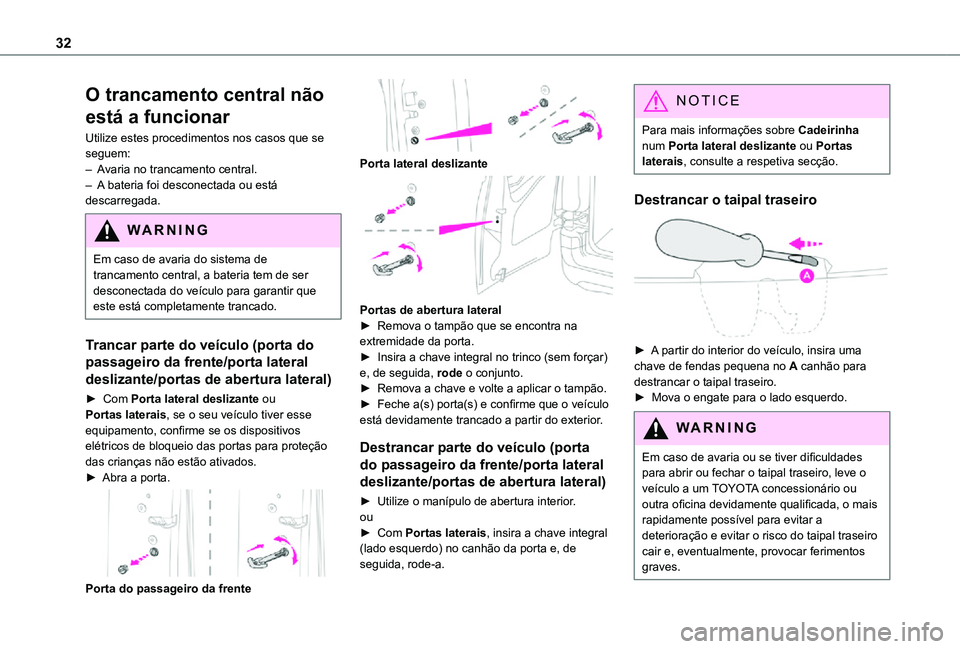 32

O trancamento central não está a funcionar

Utilize estes procedimentos nos casos que se seguem:
– Avaria no trancamento central.
– A bateria foi desconectada ou está descarregada.

WARNING

Em caso de avaria do sistema de trancamento central, a bateria tem de ser desconectada do veículo para garantir que este está completamente trancado.

Trancar parte do veículo (porta do passageiro da frente/porta lateral deslizante/portas de abertura lateral)

► Com Porta lateral deslizante ou Portas laterais, se o seu veículo tiver esse equipamento, confirme se os dispositivos elétricos de bloqueio das portas para proteção das crianças não estão ativados.
► Abra a porta.

Porta do passageiro da frente

Porta lateral deslizante

Portas de abertura lateral
► Remova o tampão que se encontra na extremidade da porta.
► Insira a chave integral no trinco (sem forçar) e, de seguida, rode o conjunto.
► Remova a chave e volte a aplicar o tampão.
► Feche a(s) porta(s) e confirme que o veículo está devidamente trancado a partir do exterior.

Destrancar parte do veículo (porta do passageiro da frente/porta lateral deslizante/portas de abertura lateral)

► Utilize o manípulo de abertura interior.
ou
► Com Portas laterais, insira a chave integral (lado esquerdo) no canhão da porta e, de seguida, rode-a.

NOTICE

Para mais informações sobre Cadeirinha num Porta lateral deslizante ou Portas laterais, consulte a respetiva secção.

Destrancar o taipal traseiro

A

► A partir do interior do veículo, insira uma chave de fendas pequena no A canhão para destrancar o taipal traseiro.
► Mova o engate para o lado esquerdo.

WARNING

Em caso de avaria ou se tiver dificuldades para abrir ou fechar o taipal traseiro, leve o veículo a um TOYOTA concessionário ou outra oficina devidamente qualificada, o mais rapidamente possível para evitar a deterioração e evitar o risco do taipal traseiro cair e, eventualmente, provocar ferimentos graves.

carmanualsonline.info