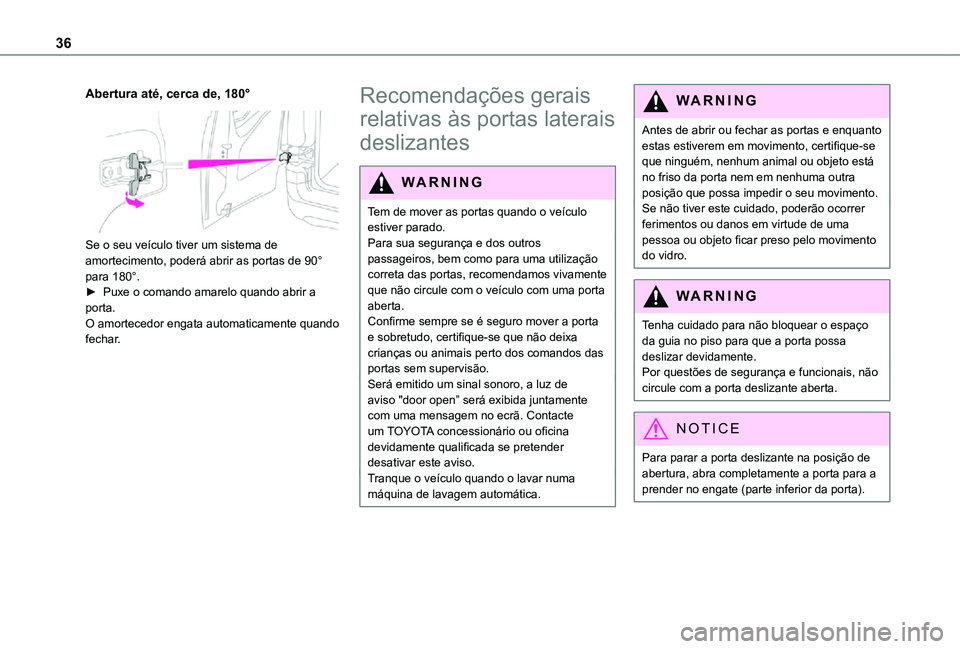 36

Abertura até, cerca de, 180°

Se o seu veículo tiver um sistema de amortecimento, poderá abrir as portas de 90° para 180°.
► Puxe o comando amarelo quando abrir a porta.
O amortecedor engata automaticamente quando fechar.

Recomendações gerais relativas às portas laterais deslizantes

WARNING

Tem de mover as portas quando o veículo estiver parado.
Para sua segurança e dos outros passageiros, bem como para uma utilização correta das portas, recomendamos vivamente que não circule com o veículo com uma porta aberta.
Confirme sempre se é seguro mover a porta e sobretudo, certifique-se que não deixa crianças ou animais perto dos comandos das portas sem supervisão.
Será emitido um sinal sonoro, a luz de aviso "door open" será exibida juntamente com uma mensagem no ecrã. Contacte um TOYOTA concessionário ou oficina devidamente qualificada se pretender desativar este aviso.
Tranque o veículo quando o lavar numa máquina de lavagem automática.

WARNING

Antes de abrir ou fechar as portas e enquanto estas estiverem em movimento, certifique-se que ninguém, nenhum animal ou objeto está no friso da porta nem em nenhuma outra posição que possa impedir o seu movimento. Se não tiver este cuidado, poderão ocorrer ferimentos ou danos em virtude de uma pessoa ou objeto ficar preso pelo movimento do vidro.

WARNING

Tenha cuidado para não bloquear o espaço da guia no piso para que a porta possa deslizar devidamente.
Por questões de segurança e funcionais, não circule com a porta deslizante aberta.

NOTICE

Para parar a porta deslizante na posição de abertura, abra completamente a porta para a prender no engate (parte inferior da porta).

carmanualsonline.info