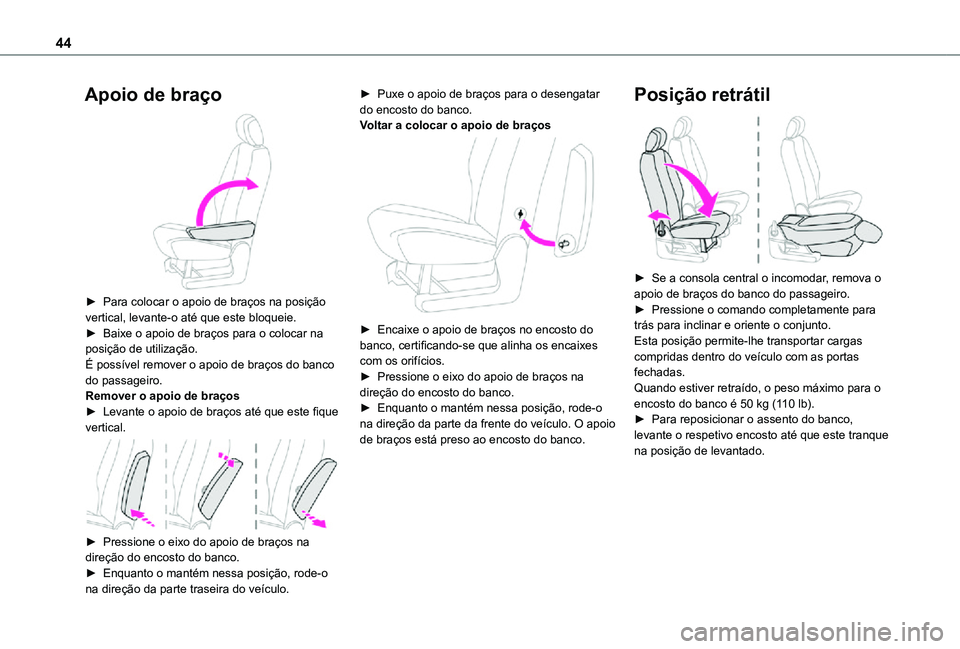 44

Apoio de braço

► Para colocar o apoio de braços na posição vertical, levante-o até que este bloqueie.
► Baixe o apoio de braços para o colocar na posição de utilização.
É possível remover o apoio de braços do banco do passageiro.
Remover o apoio de braços
► Levante o apoio de braços até que este fique vertical.

► Pressione o eixo do apoio de braços na direção do encosto do banco.
► Enquanto o mantém nessa posição, rode-o na direção da parte traseira do veículo.

► Puxe o apoio de braços para o desengatar do encosto do banco.
Voltar a colocar o apoio de braços

► Encaixe o apoio de braços no encosto do banco, certificando-se que alinha os encaixes com os orifícios.
► Pressione o eixo do apoio de braços na direção do encosto do banco.
► Enquanto o mantém nessa posição, rode-o na direção da parte da frente do veículo. O apoio de braços está preso ao encosto do banco.

Posição retrátil

► Se a consola central o incomodar, remova o apoio de braços do banco do passageiro.
► Pressione o comando completamente para trás para inclinar e oriente o conjunto.
Esta posição permite-lhe transportar cargas compridas dentro do veículo com as portas fechadas.
Quando estiver retraído, o peso máximo para o encosto do banco é 50 kg (110 lb).
► Para reposicionar o assento do banco, levante o respetivo encosto até que este tranque na posição de levantado.

carmanualsonline.info