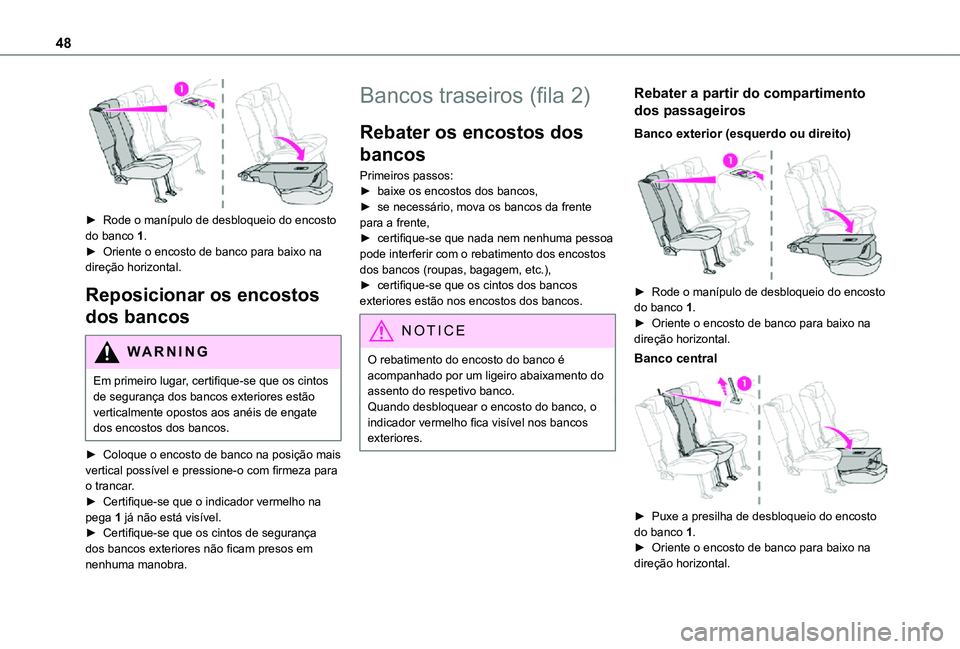 48

1

► Rode o manípulo de desbloqueio do encosto do banco 1.
► Oriente o encosto de banco para baixo na direção horizontal.

Reposicionar os encostos dos bancos

WARNING

Em primeiro lugar, certifique-se que os cintos de segurança dos bancos exteriores estão verticalmente opostos aos anéis de engate dos encostos dos bancos.

► Coloque o encosto de banco na posição mais vertical possível e pressione-o com firmeza para o trancar.
► Certifique-se que o indicador vermelho na pega 1 já não está visível.
► Certifique-se que os cintos de segurança dos bancos exteriores não ficam presos em nenhuma manobra.

Bancos traseiros (fila 2)

Rebater os encostos dos bancos

Primeiros passos:
► baixe os encostos dos bancos,
► se necessário, mova os bancos da frente para a frente,
► certifique-se que nada nem nenhuma pessoa pode interferir com o rebatimento dos encostos dos bancos (roupas, bagagem, etc.),
► certifique-se que os cintos dos bancos exteriores estão nos encostos dos bancos.

NOTICE

O rebatimento do encosto do banco é acompanhado por um ligeiro abaixamento do assento do respetivo banco.
Quando desbloquear o encosto do banco, o indicador vermelho fica visível nos bancos exteriores.

Rebater a partir do compartimento dos passageiros

Banco exterior (esquerdo ou direito)

1

► Rode o manípulo de desbloqueio do encosto do banco 1.
► Oriente o encosto de banco para baixo na direção horizontal.

Banco central

1

► Puxe a presilha de desbloqueio do encosto do banco 1.
► Oriente o encosto de banco para baixo na direção horizontal.

carmanualsonline.info