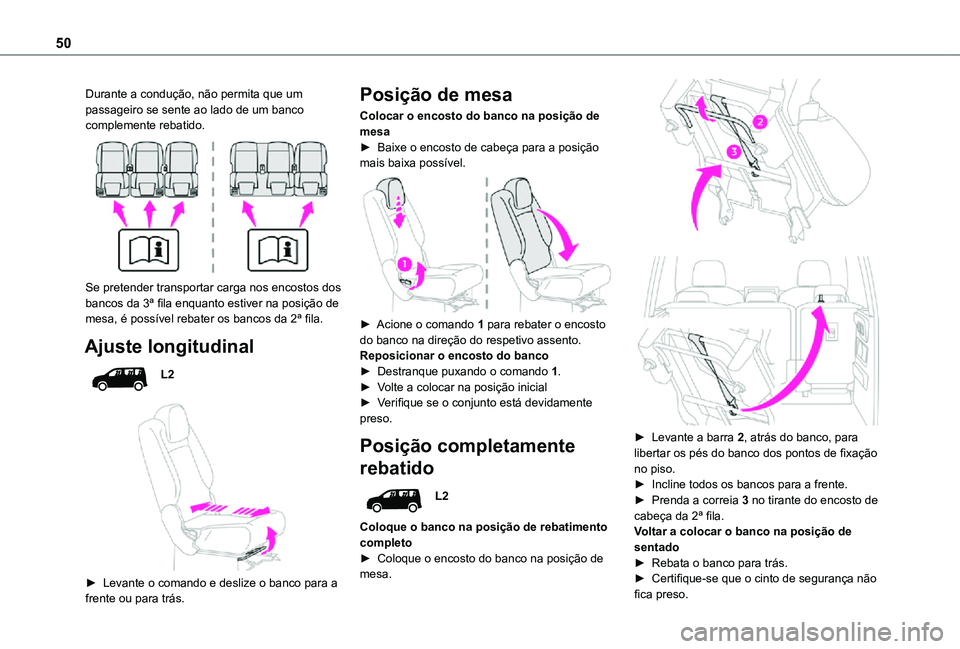 50

Durante a condução, não permita que um passageiro se sente ao lado de um banco complemente rebatido.

Se pretender transportar carga nos encostos dos bancos da 3ª fila enquanto estiver na posição de mesa, é possível rebater os bancos da 2ª fila.

Ajuste longitudinal

L2

► Levante o comando e deslize o banco para a frente ou para trás.

Posição de mesa

Colocar o encosto do banco na posição de mesa
► Baixe o encosto de cabeça para a posição mais baixa possível.

1

► Acione o comando 1 para rebater o encosto do banco na direção do respetivo assento.
Reposicionar o encosto do banco
► Destranque puxando o comando 1.
► Volte a colocar na posição inicial
► Verifique se o conjunto está devidamente preso.

Posição completamente rebatido

L2

Coloque o banco na posição de rebatimento completo
► Coloque o encosto do banco na posição de mesa.

2

3

► Levante a barra 2, atrás do banco, para libertar os pés do banco dos pontos de fixação no piso.
► Incline todos os bancos para a frente.
► Prenda a correia 3 no tirante do encosto de cabeça da 2ª fila.
Voltar a colocar o banco na posição de sentado
► Rebata o banco para trás.
► Certifique-se que o cinto de segurança não fica preso.

carmanualsonline.info