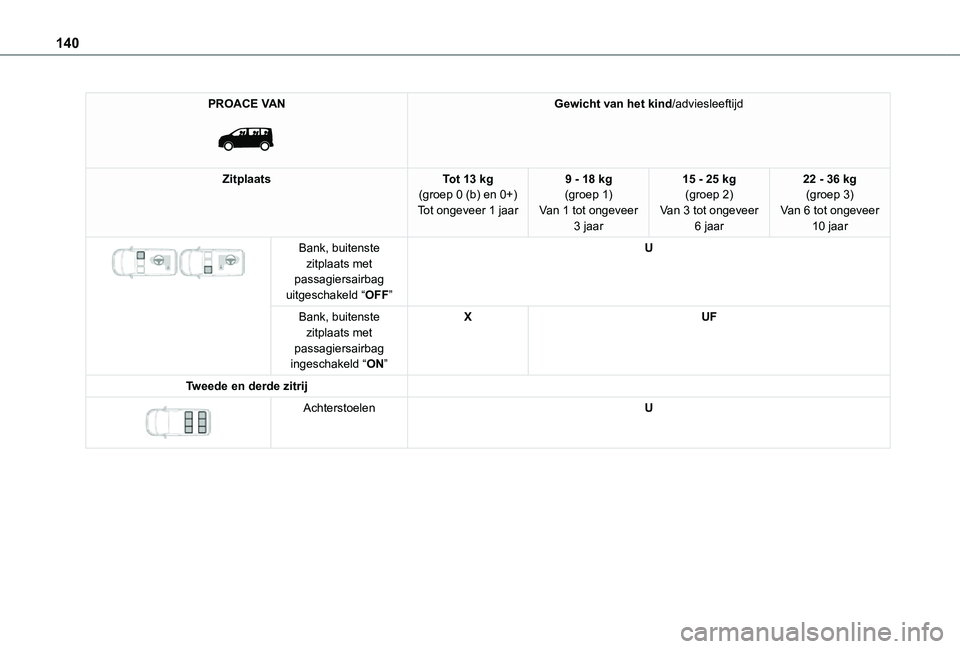 140

| PROACE VAN | | Gewicht van het kind/adviesleeftijd | | | |
|---|---|---|---|---|---|
| Zitplaats | | Tot 13 kg (groep 0 (b) en 0+) Tot ongeveer 1 jaar | 9 - 18 kg (groep 1) Van 1 tot ongeveer 3 jaar | 15 - 25 kg (groep 2) Van 3 tot ongeveer 6 jaar | 22 - 36 kg (groep 3) Van 6 tot ongeveer 10 jaar |
| | Bank, buitenste zitplaats met passagiersairbag uitgeschakeld “OFF” | U | | | |
| | Bank, buitenste zitplaats met passagiersairbag ingeschakeld “ON” | X | UF | | |
| Tweede en derde zitrij | | | | | |
| | Achterstoelen | U | | | |

carmanualsonline.info