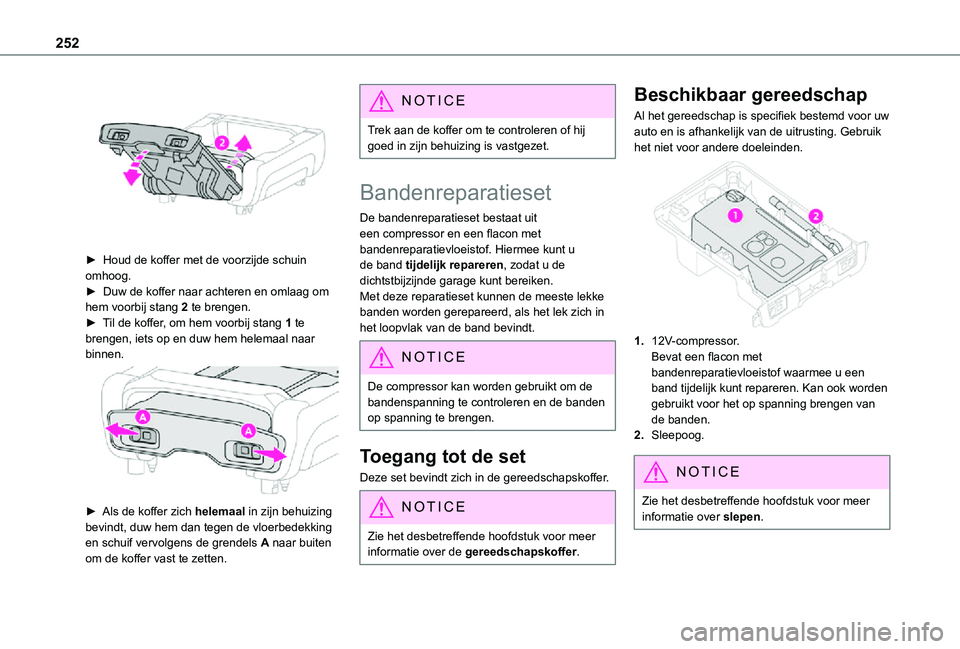 252

2

► Houd de koffer met de voorzijde schuin omhoog.
► Duw de koffer naar achteren en omlaag om hem voorbij stang 2 te brengen.
► Til de koffer, om hem voorbij stang 1 te brengen, iets op en duw hem helemaal naar binnen.

A

A

► Als de koffer zich helemaal in zijn behuizing bevindt, duw hem dan tegen de vloerbedekking en schuif vervolgens de grendels A naar buiten om de koffer vast te zetten.

NOTICE

Trek aan de koffer om te controleren of hij goed in zijn behuizing is vastgezet.

Bandenreparatieset

De bandenreparatieset bestaat uit een compressor en een flacon met bandenreparatievloeistof. Hiermee kunt u de band tijdelijk repareren, zodat u de dichtstbijzijnde garage kunt bereiken.
Met deze reparatieset kunnen de meeste lekke banden worden gerepareerd, als het lek zich in het loopvlak van de band bevindt.

NOTICE

De compressor kan worden gebruikt om de bandenspanning te controleren en de banden op spanning te brengen.

Toegang tot de set

Deze set bevindt zich in de gereedschapskoffer.

NOTICE

Zie het desbetreffende hoofdstuk voor meer informatie over de gereedschapskoffer.

Beschikbaar gereedschap

Al het gereedschap is specifiek bestemd voor uw auto en is afhankelijk van de uitrusting. Gebruik het niet voor andere doeleinden.

1

2

1. 12V-compressor.
Bevat een flacon met bandenreparatievloeistof waarmee u een band tijdelijk kunt repareren. Kan ook worden gebruikt voor het op spanning brengen van de banden.
2. Sleepoog.

NOTICE

Zie het desbetreffende hoofdstuk voor meer informatie over slepen.

carmanualsonline.info