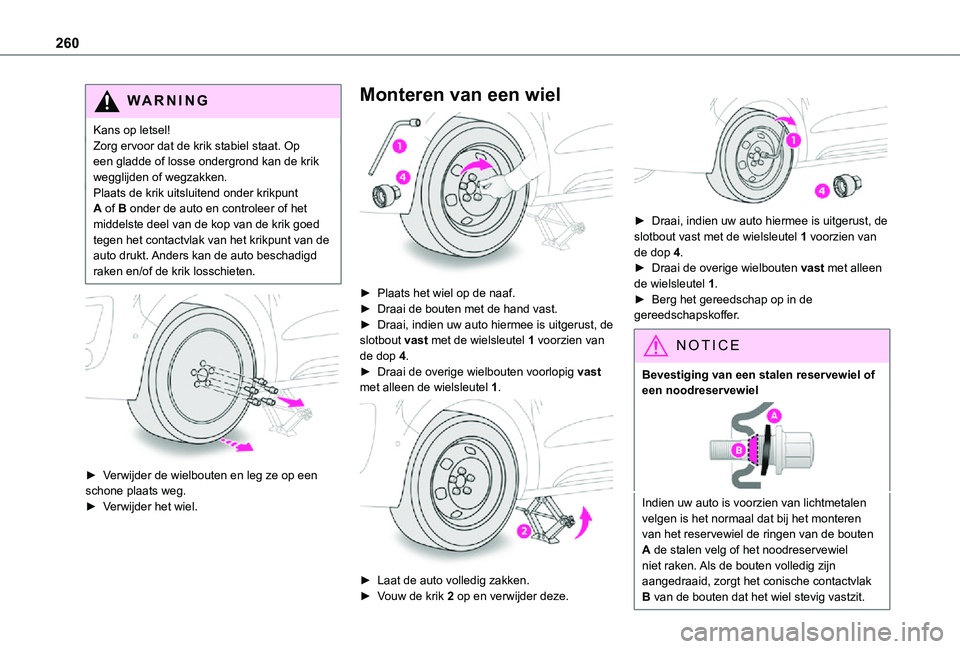 260

WARNING

Kans op letsel!
Zorg ervoor dat de krik stabiel staat. Op een gladde of losse ondergrond kan de krik wegglijden of wegzakken.
Plaats de krik uitsluitend onder krikpunt A of B onder de auto en controleer of het middelste deel van de kop van de krik goed tegen het contactvlak van het krikpunt van de auto drukt. Anders kan de auto beschadigd raken en/of de krik losschieten.

► Verwijder de wielbouten en leg ze op een schone plaats weg.
► Verwijder het wiel.

Monteren van een wiel

1
4

► Plaats het wiel op de naaf.
► Draai de bouten met de hand vast.
► Draai, indien uw auto hiermee is uitgerust, de slotbout vast met de wielsleutel 1 voorzien van de dop 4.
► Draai de overige wielbouten voorlopig vast met alleen de wielsleutel 1.

2

► Laat de auto volledig zakken.
► Vouw de krik 2 op en verwijder deze.

1
4

► Draai, indien uw auto hiermee is uitgerust, de slotbout vast met de wielsleutel 1 voorzien van de dop 4.
► Draai de overige wielbouten vast met alleen de wielsleutel 1.
► Berg het gereedschap op in de gereedschapskoffer.

NOTICE

Bevestiging van een stalen reservewiel of een noodreservewiel

A
B

Indien uw auto is voorzien van lichtmetalen velgen is het normaal dat bij het monteren van het reservewiel de ringen van de bouten A de stalen velg of het noodreservewiel niet raken. Als de bouten volledig zijn aangedraaid, zorgt het conische contactvlak B van de bouten dat het wiel stevig vastzit.

carmanualsonline.info