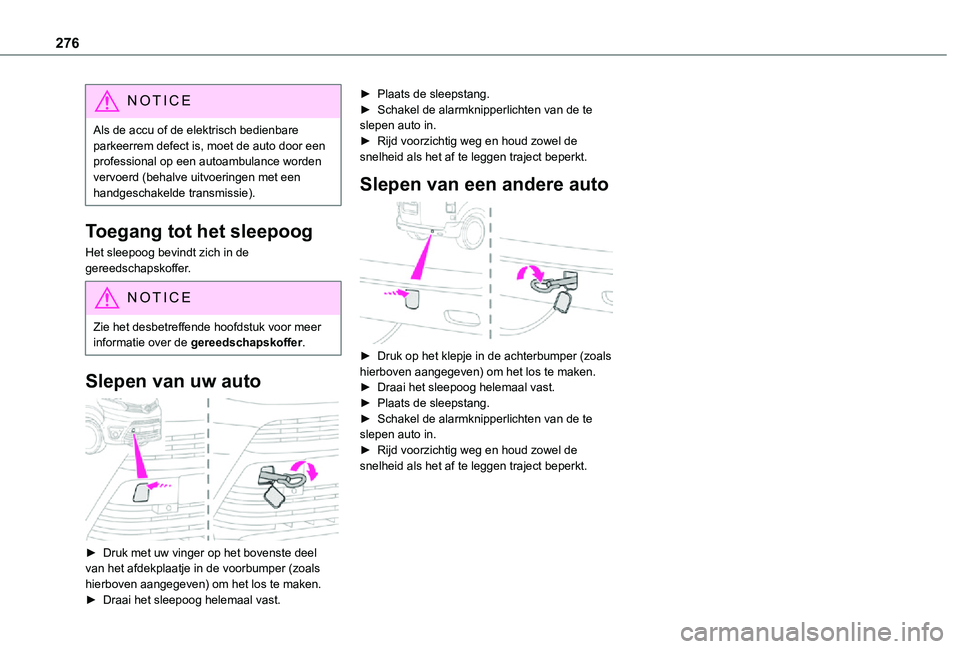 276

NOTICE

Als de accu of de elektrisch bedienbare parkeerrem defect is, moet de auto door een professional op een autoambulance worden vervoerd (behalve uitvoeringen met een handgeschakelde transmissie).

Toegang tot het sleepoog

Het sleepoog bevindt zich in de gereedschapskoffer.

NOTICE

Zie het desbetreffende hoofdstuk voor meer informatie over de gereedschapskoffer.

Slepen van uw auto

► Druk met uw vinger op het bovenste deel van het afdekplaatje in de voorbumper (zoals hierboven aangegeven) om het los te maken.
► Draai het sleepoog helemaal vast.

► Plaats de sleepstang.
► Schakel de alarmknipperlichten van de te slepen auto in.
► Rijd voorzichtig weg en houd zowel de snelheid als het af te leggen traject beperkt.

Slepen van een andere auto

► Druk op het klepje in de achterbumper (zoals hierboven aangegeven) om het los te maken.
► Draai het sleepoog helemaal vast.
► Plaats de sleepstang.
► Schakel de alarmknipperlichten van de te slepen auto in.
► Rijd voorzichtig weg en houd zowel de snelheid als het af te leggen traject beperkt.

carmanualsonline.info