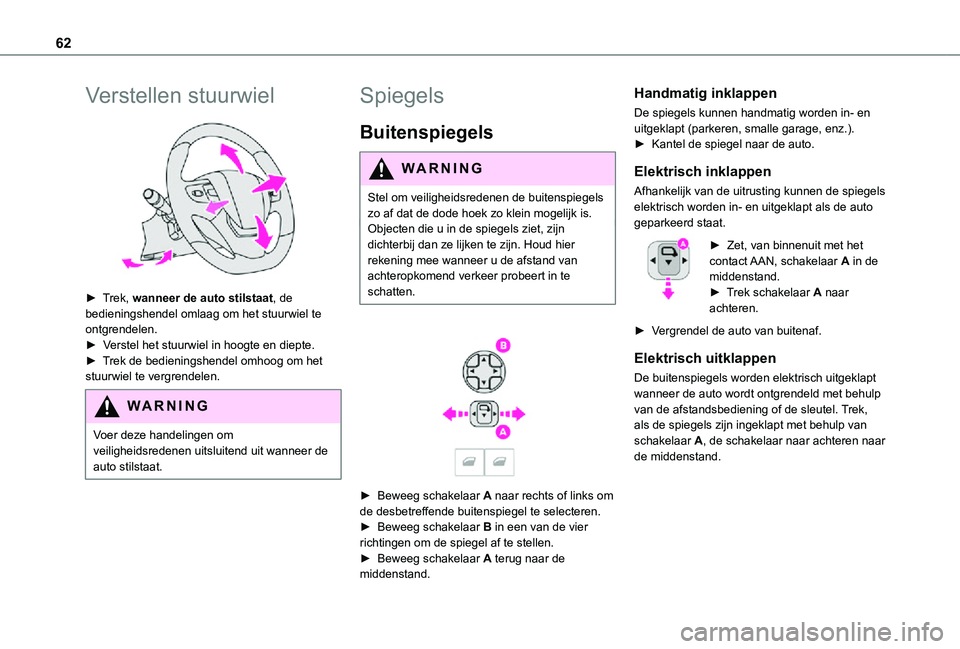 62

Verstellen stuurwiel

► Trek, **wanneer de auto stilstaat**, de bedieningshendel omlaag om het stuurwiel te ontgrendelen.
► Verstel het stuurwiel in hoogte en diepte.
► Trek de bedieningshendel omhoog om het stuurwiel te vergrendelen.

WARNING

Voer deze handelingen om veiligheidsredenen uitsluitend uit wanneer de auto stilstaat.

Spiegels

Buitenspiegels

WARNING

Stel om veiligheidsredenen de buitenspiegels zo af dat de dode hoek zo klein mogelijk is. Objecten die u in de spiegels ziet, zijn dichterbij dan ze lijken te zijn. Houd hier rekening mee wanneer u de afstand van achteropkomend verkeer probeert in te schatten.

B

A

► Beweeg schakelaar **A** naar rechts of links om de desbetreffende buitenspiegel te selecteren.
► Beweeg schakelaar **B** in een van de vier richtingen om de spiegel af te stellen.
► Beweeg schakelaar **A** terug naar de middenstand.

Handmatig inklappen

De spiegels kunnen handmatig worden in- en uitgeklapt (parkeren, smalle garage, enz.).
► Kantel de spiegel naar de auto.

Elektrisch inklappen

Afhankelijk van de uitrusting kunnen de spiegels elektrisch worden in- en uitgeklapt als de auto geparkeerd staat.

A

► Zet, van binnenuit met het contact AAN, schakelaar **A** in de middenstand.
► Trek schakelaar **A** naar achteren.

► Vergrendel de auto van buitenaf.

Elektrisch uitklappen

De buitenspiegels worden elektrisch uitgeklapt wanneer de auto wordt ontgrendeld met behulp van de afstandsbediening of de sleutel. Trek, als de spiegels zijn ingeklapt met behulp van schakelaar **A**, de schakelaar naar achteren naar de middenstand.

carmanualsonline.info