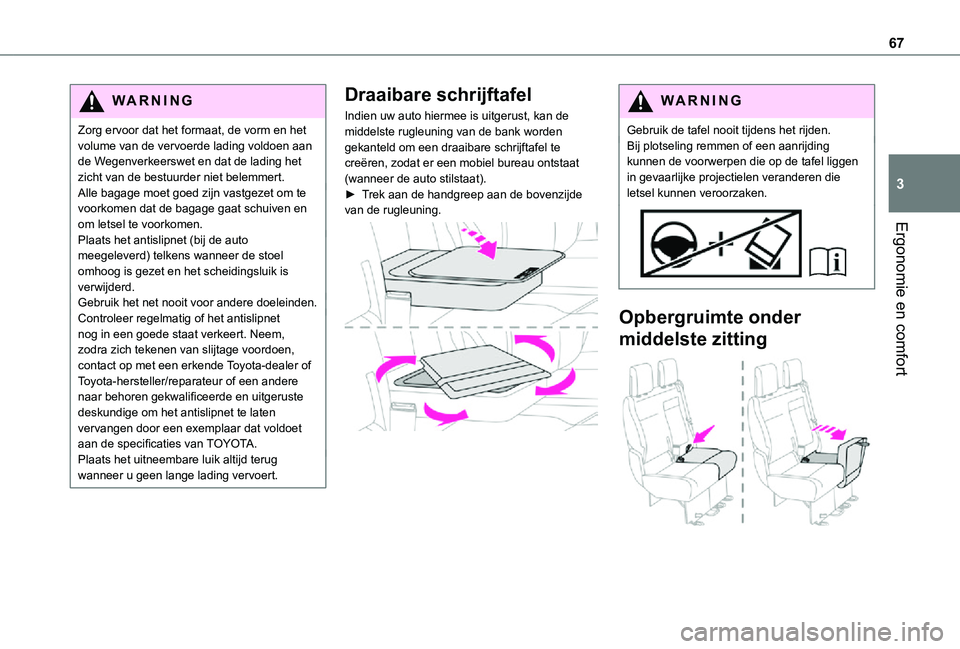 67

WARNING

Zorg ervoor dat het formaat, de vorm en het volume van de vervoerde lading voldoen aan de Wegenverkeerswet en dat de lading het zicht van de bestuurder niet belemmert.
Alle bagage moet goed zijn vastgezet om te voorkomen dat de bagage gaat schuiven en om letsel te voorkomen.
Plaats het antislipnet (bij de auto meegeleverd) telkens wanneer de stoel omhoog is gezet en het scheidingsluik is verwijderd.
Gebruik het net nooit voor andere doeleinden.
Controleer regelmatig of het antislipnet nog in een goede staat verkeert. Neem, zodra zich tekenen van slijtage voordoen, contact op met een erkende Toyota-dealer of Toyota-hersteller/reparateur of een andere naar behoren gekwalificeerde en uitgeruste deskundige om het antislipnet te laten vervangen door een exemplaar dat voldoet aan de specificaties van TOYOTA.
Plaats het uitneembare luik altijd terug wanneer u geen lange lading vervoert.

Draaibare schrijftafel

Indien uw auto hiermee is uitgerust, kan de middelste rugleuning van de bank worden gekanteld om een draaibare schrijftafel te creëren, zodat er een mobiel bureau ontstaat (wanneer de auto stilstaat).
► Trek aan de handgreep aan de bovenzijde van de rugleuning.

WARNING

Gebruik de tafel nooit tijdens het rijden.
Bij plotseling remmen of een aanrijding kunnen de voorwerpen die op de tafel liggen in gevaarlijke projectielen veranderen die letsel kunnen veroorzaken.

Opbergruimte onder middelste zitting

3

Ergonomie en comfort

carmanualsonline.info