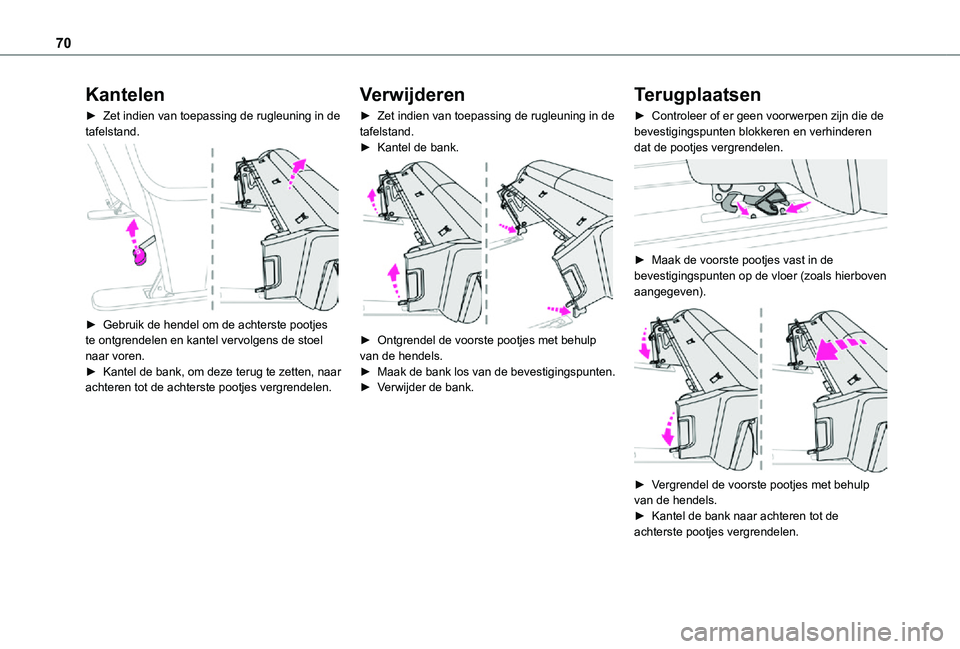 70

Kantelen

► Zet indien van toepassing de rugleuning in de tafelstand.

► Gebruik de hendel om de achterste pootjes te ontgrendelen en kantel vervolgens de stoel naar voren.
► Kantel de bank, om deze terug te zetten, naar achteren tot de achterste pootjes vergrendelen.

Verwijderen

► Zet indien van toepassing de rugleuning in de tafelstand.
► Kantel de bank.

► Ontgrendel de voorste pootjes met behulp van de hendels.
► Maak de bank los van de bevestigingspunten.
► Verwijder de bank.

Terugplaatsen

► Controleer of er geen voorwerpen zijn die de bevestigingspunten blokkeren en verhinderen dat de pootjes vergrendelen.

► Maak de voorste pootjes vast in de bevestigingspunten op de vloer (zoals hierboven aangegeven).

► Vergrendel de voorste pootjes met behulp van de hendels.
► Kantel de bank naar achteren tot de achterste pootjes vergrendelen.

carmanualsonline.info