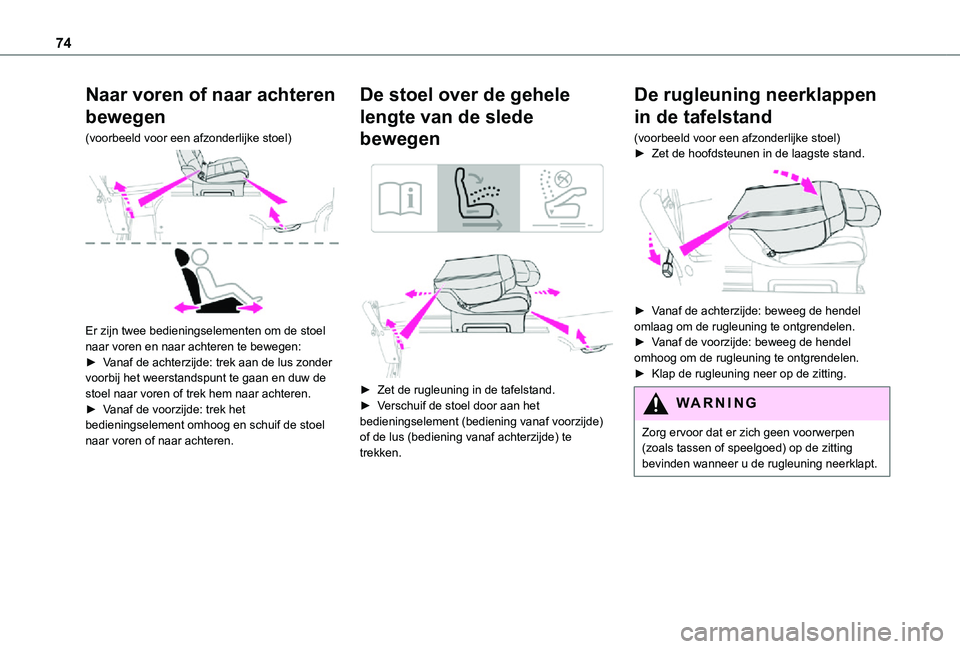 74

Naar voren of naar achteren bewegen

(voorbeeld voor een afzonderlijke stoel)

Er zijn twee bedieningselementen om de stoel naar voren en naar achteren te bewegen:
► Vanaf de achterzijde: trek aan de lus zonder voorbij het weerstandspunt te gaan en duw de stoel naar voren of trek hem naar achteren.
► Vanaf de voorzijde: trek het bedieningselement omhoog en schuif de stoel naar voren of naar achteren.

De stoel over de gehele lengte van de slede bewegen

► Zet de rugleuning in de tafelstand.
► Verschuif de stoel door aan het bedieningselement (bediening vanaf voorzijde) of de lus (bediening vanaf achterzijde) te trekken.

De rugleuning neerklappen in de tafelstand

(voorbeeld voor een afzonderlijke stoel)
► Zet de hoofdsteunen in de laagste stand.

► Vanaf de achterzijde: beweeg de hendel omlaag om de rugleuning te ontgrendelen.
► Vanaf de voorzijde: beweeg de hendel omhoog om de rugleuning te ontgrendelen.
► Klap de rugleuning neer op de zitting.

WARNING

Zorg ervoor dat er zich geen voorwerpen (zoals tassen of speelgoed) op de zitting bevinden wanneer u de rugleuning neerklapt.

carmanualsonline.info