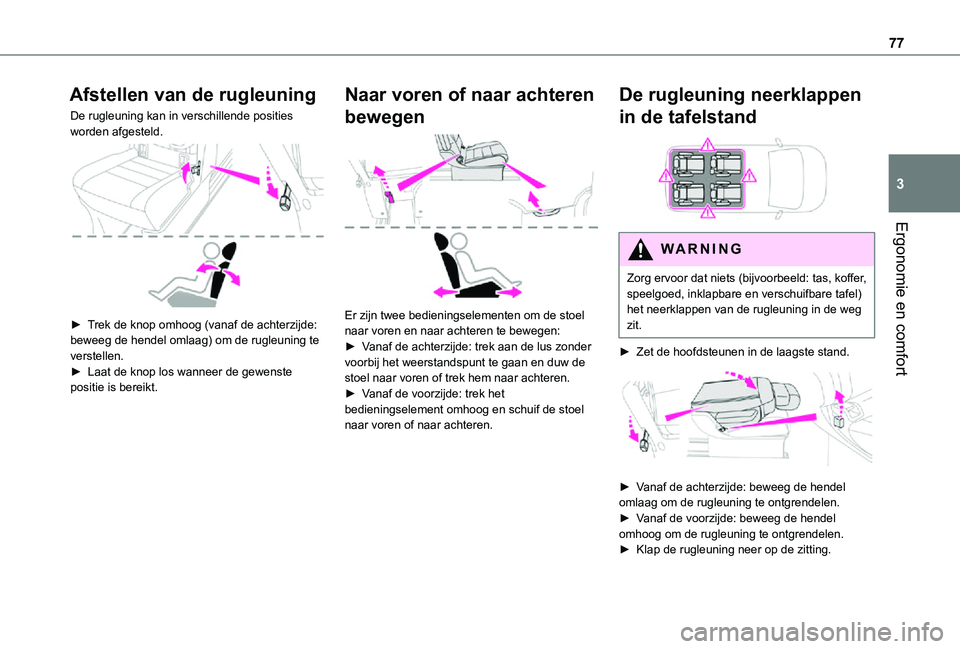 77

3

Ergonomie en comfort

Afstellen van de rugleuning

De rugleuning kan in verschillende posities worden afgesteld.

► Trek de knop omhoog (vanaf de achterzijde: beweeg de hendel omlaag) om de rugleuning te verstellen.
► Laat de knop los wanneer de gewenste positie is bereikt.

Naar voren of naar achteren bewegen

Er zijn twee bedieningselementen om de stoel naar voren en naar achteren te bewegen:
► Vanaf de achterzijde: trek aan de lus zonder voorbij het weerstandspunt te gaan en duw de stoel naar voren of trek hem naar achteren.
► Vanaf de voorzijde: trek het bedieningselement omhoog en schuif de stoel naar voren of naar achteren.

De rugleuning neerklappen in de tafelstand

WARNING

Zorg ervoor dat niets (bijvoorbeeld: tas, koffer, speelgoed, inklapbare en verschuifbare tafel) het neerklappen van de rugleuning in de weg zit.

► Zet de hoofdsteunen in de laagste stand.

► Vanaf de achterzijde: beweeg de hendel omlaag om de rugleuning te ontgrendelen.
► Vanaf de voorzijde: beweeg de hendel omhoog om de rugleuning te ontgrendelen.
► Klap de rugleuning neer op de zitting.

carmanualsonline.info