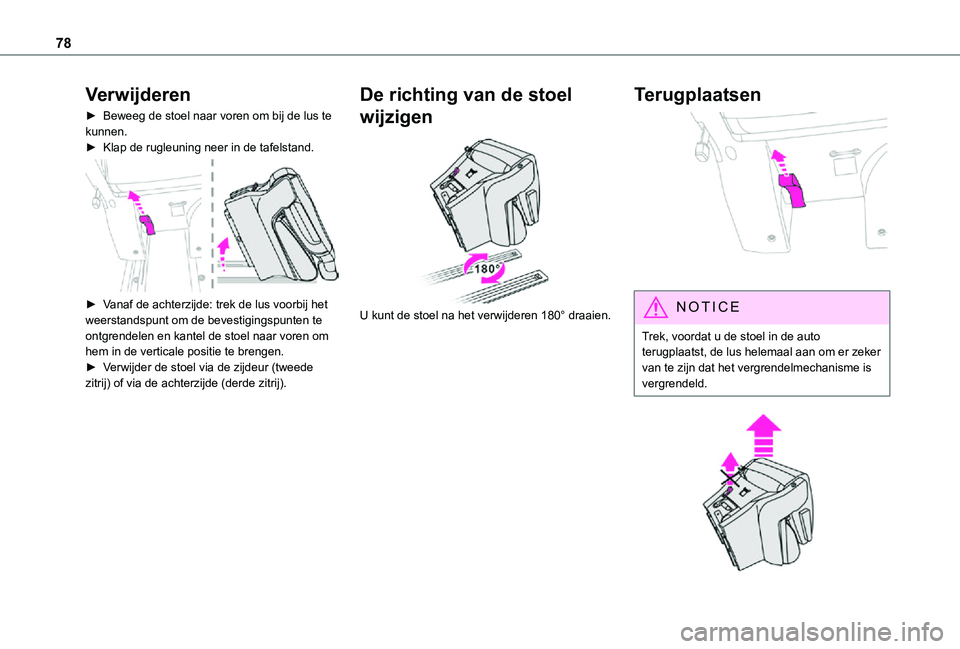 78

Verwijderen

► Beweeg de stoel naar voren om bij de lus te kunnen.
► Klap de rugleuning neer in de tafelstand.

► Vanaf de achterzijde: trek de lus voorbij het weerstandspunt om de bevestigingspunten te ontgrendelen en kantel de stoel naar voren om hem in de verticale positie te brengen.
► Verwijder de stoel via de zijdeur (tweede zitrij) of via de achterzijde (derde zitrij).

De richting van de stoel wijzigen

180°

U kunt de stoel na het verwijderen 180° draaien.

Terugplaatsen

NOTICE

Trek, voordat u de stoel in de auto terugplaatst, de lus helemaal aan om er zeker van te zijn dat het vergrendelmechanisme is vergrendeld.

carmanualsonline.info