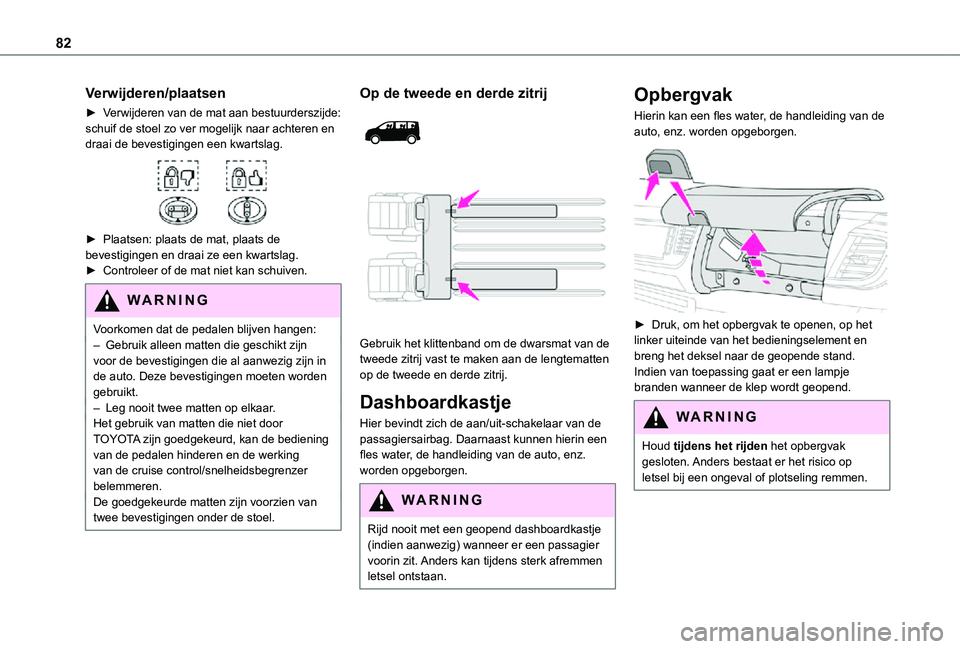 82

Verwijderen/plaatsen

► Verwijderen van de mat aan bestuurderszijde: schuif de stoel zo ver mogelijk naar achteren en draai de bevestigingen een kwartslag.

► Plaatsen: plaats de mat, plaats de bevestigingen en draai ze een kwartslag.
► Controleer of de mat niet kan schuiven.

WARNING

Voorkomen dat de pedalen blijven hangen:
– Gebruik alleen matten die geschikt zijn voor de bevestigingen die al aanwezig zijn in de auto. Deze bevestigingen moeten worden gebruikt.
– Leg nooit twee matten op elkaar.
Het gebruik van matten die niet door TOYOTA zijn goedgekeurd, kan de bediening van de pedalen hinderen en de werking van de cruise control/snelheidsbegrenzer belemmeren.
De goedgekeurde matten zijn voorzien van twee bevestigingen onder de stoel.

Op de tweede en derde zitrij

Gebruik het klittenband om de dwarsmat van de tweede zitrij vast te maken aan de lengtematten op de tweede en derde zitrij.

Dashboardkastje

Hier bevindt zich de aan/uit-schakelaar van de passagiersairbag. Daarnaast kunnen hierin een fles water, de handleiding van de auto, enz. worden opgeborgen.

WARNING

Rijd nooit met een geopend dashboardkastje (indien aanwezig) wanneer er een passagier voorin zit. Anders kan tijdens sterk afremmen letsel ontstaan.

Opbergvak

Hierin kan een fles water, de handleiding van de auto, enz. worden opgeborgen.

► Druk, om het opbergvak te openen, op het linker uiteinde van het bedieningselement en breng het deksel naar de geopende stand.
Indien van toepassing gaat er een lampje branden wanneer de klep wordt geopend.

WARNING

Houd tijdens het rijden het opbergvak gesloten. Anders bestaat er het risico op letsel bij een ongeval of plotseling remmen.

carmanualsonline.info