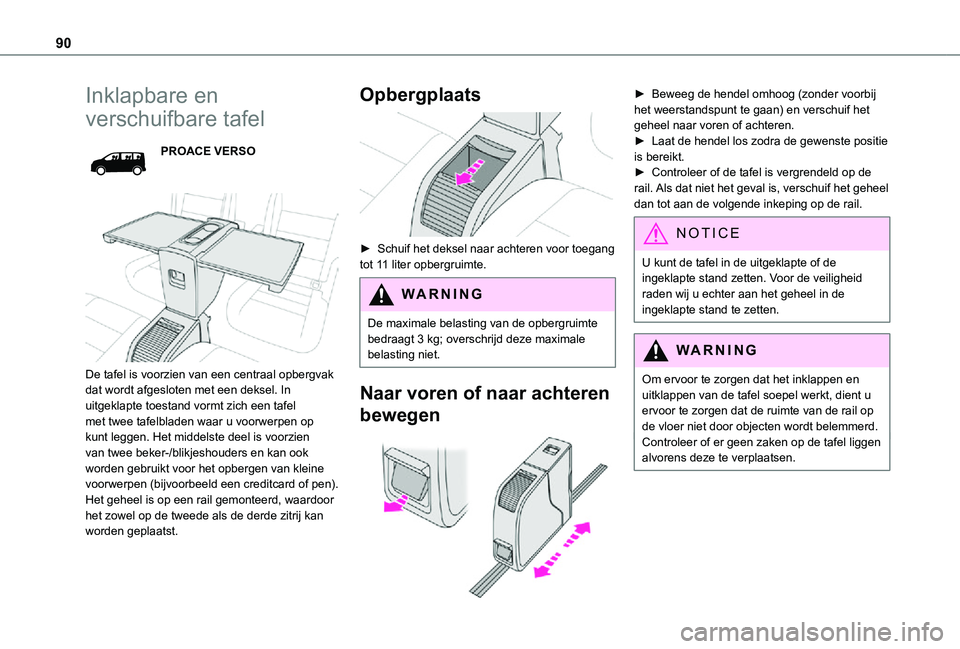 90

Inklapbare en verschuifbare tafel

PROACE VERSO

De tafel is voorzien van een centraal opbergvak dat wordt afgesloten met een deksel. In uitgeklapte toestand vormt zich een tafel met twee tafelbladen waar u voorwerpen op kunt leggen. Het middelste deel is voorzien van twee beker-/blikjeshouders en kan ook worden gebruikt voor het opbergen van kleine voorwerpen (bijvoorbeeld een creditcard of pen). Het geheel is op een rail gemonteerd, waardoor het zowel op de tweede als de derde zitrij kan worden geplaatst.

Opbergplaats

► Schuif het deksel naar achteren voor toegang tot 11 liter opbergruimte.

WARNING

De maximale belasting van de opbergruimte bedraagt 3 kg; overschrijd deze maximale belasting niet.

Naar voren of naar achteren bewegen

► Beweeg de hendel omhoog (zonder voorbij het weerstandspunt te gaan) en verschuif het geheel naar voren of achteren.
► Laat de hendel los zodra de gewenste positie is bereikt.
► Controleer of de tafel is vergrendeld op de rail. Als dat niet het geval is, verschuif het geheel dan tot aan de volgende inkeping op de rail.

NOTICE

U kunt de tafel in de uitgeklapte of de ingeklapte stand zetten. Voor de veiligheid raden wij u echter aan het geheel in de ingeklapte stand te zetten.

WARNING

Om ervoor te zorgen dat het inklappen en uitklappen van de tafel soepel werkt, dient u ervoor te zorgen dat de ruimte van de rail op de vloer niet door objecten wordt belemmerd. Controleer of er geen zaken op de tafel liggen alvorens deze te verplaatsen.

carmanualsonline.info