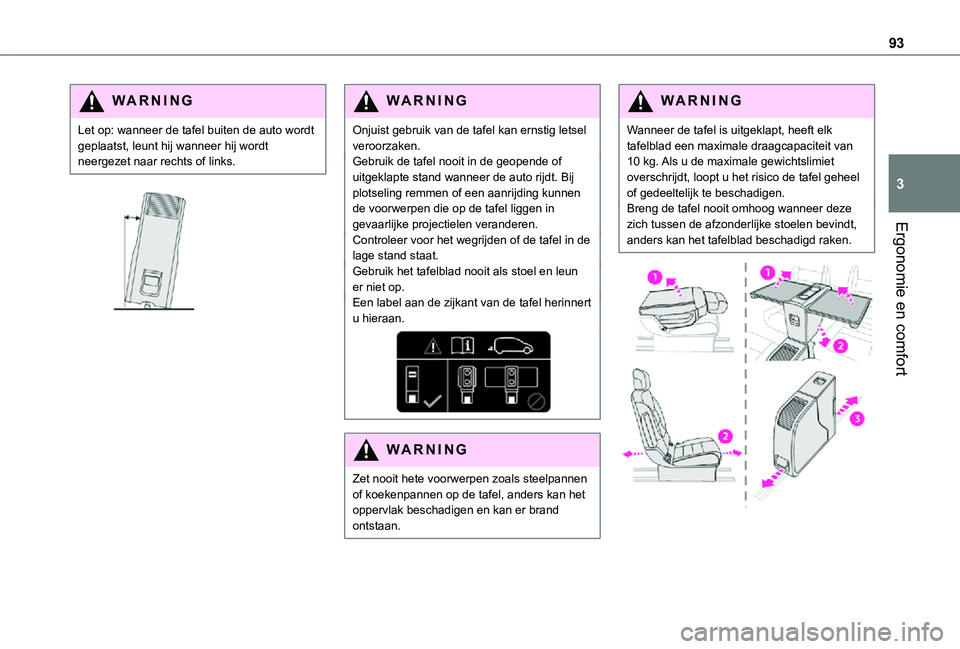 93

3

Ergonomie en comfort

WARNING

Let op: wanneer de tafel buiten de auto wordt geplaatst, leunt hij wanneer hij wordt neergezet naar rechts of links.

WARNING

Onjuist gebruik van de tafel kan ernstig letsel veroorzaken.
Gebruik de tafel nooit in de geopende of uitgeklapte stand wanneer de auto rijdt. Bij plotseling remmen of een aanrijding kunnen de voorwerpen die op de tafel liggen in gevaarlijke projectielen veranderen.
Controleer voor het wegrijden of de tafel in de lage stand staat.
Gebruik het tafelblad nooit als stoel en leun er niet op.
Een label aan de zijkant van de tafel herinnert u hieraan.

WARNING

Zet nooit hete voorwerpen zoals steelpannen of koekenpannen op de tafel, anders kan het oppervlak beschadigen en kan er brand ontstaan.

WARNING

Wanneer de tafel is uitgeklapt, heeft elk tafelblad een maximale draagcapaciteit van 10 kg. Als u de maximale gewichtslimiet overschrijdt, loopt u het risico de tafel geheel of gedeeltelijk te beschadigen.
Breng de tafel nooit omhoog wanneer deze zich tussen de afzonderlijke stoelen bevindt, anders kan het tafelblad beschadigd raken.

1

1

2

2

3

carmanualsonline.info