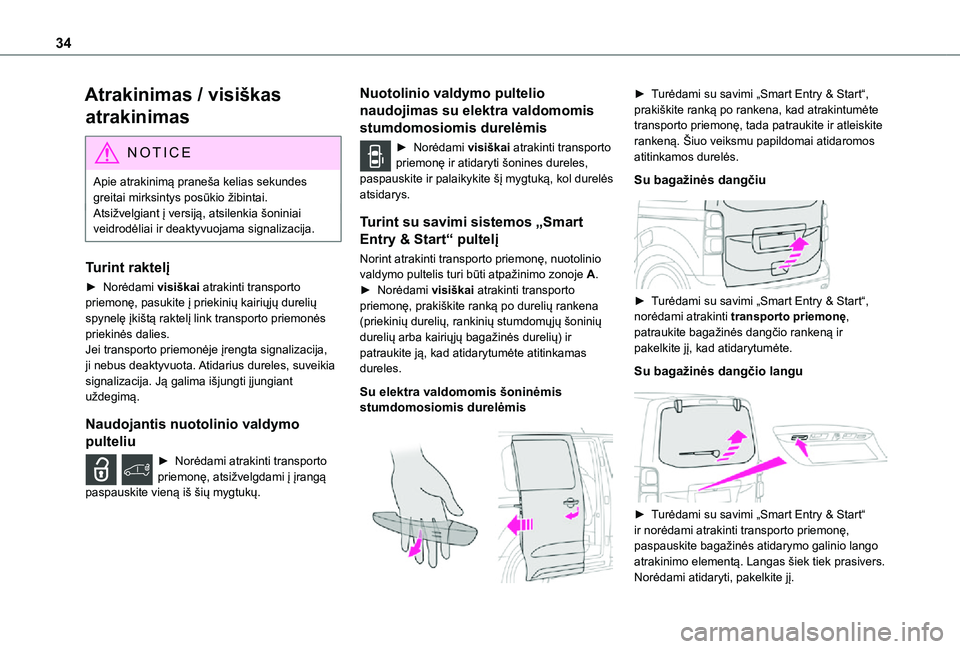 34

Atrakinimas / visiškas atrakinimas

NOTICE

Apie atrakinimą praneša kelias sekundes greitai mirksintys posūkio žibintai.
Atsižvelgiant į versiją, atsilenkia šoniniai veidrodėliai ir deaktyvuojama signalizacija.

Turint raktelį

► Norėdami visiškai atrakinti transporto priemonę, pasukite į priekinių kairiųjų durelių spynelę įkištą raktelį link transporto priemonės priekinės dalies.
Jei transporto priemonėje įrengta signalizacija, ji nebus deaktyvuota. Atidarius dureles, suveikia signalizacija. Ją galima išjungti įjungiant uždegimą.

Naudojantis nuotolinio valdymo pulteliu

► Norėdami atrakinti transporto priemonę, atsižvelgdami į įrangą paspauskite vieną iš šių mygtukų.

Nuotolinio valdymo pultelio naudojimas su elektra valdomomis stumdomosiomis durelėmis

► Norėdami visiškai atrakinti transporto priemonę ir atidaryti šonines dureles, paspauskite ir palaikykite šį mygtuką, kol durelės atsidarys.

Turint su savimi sistemos „Smart Entry & Start“ pultelį

Norint atrakinti transporto priemonę, nuotolinio valdymo pultelis turi būti atpažinimo zonoje A.
► Norėdami visiškai atrakinti transporto priemonę, prakiškite ranką po durelių rankena (priekinių durelių, rankinių stumdomųjų šoninių durelių arba kairiųjų bagažinės durelių) ir patraukite ją, kad atidarytumėte atitinkamas dureles.

Su elektra valdomomis šoninėmis stumdomosiomis durelėmis

► Turėdami su savimi „Smart Entry & Start“, prakiškite ranką po rankena, kad atrakintumėte transporto priemonę, tada patraukite ir atleiskite rankeną. Šiuo veiksmu papildomai atidaromos atitinkamos durelės.

Su bagažinės dangčiu

► Turėdami su savimi „Smart Entry & Start“, norėdami atrakinti transporto priemonę, patraukite bagažinės dangčio rankeną ir pakelkite jį, kad atidarytumėte.

Su bagažinės dangčio langu

► Turėdami su savimi „Smart Entry & Start“ ir norėdami atrakinti transporto priemonę, paspauskite bagažinės atidarymo galinio lango atrakinimo elementą. Langas šiek tiek prasivers. Norėdami atidaryti, pakelkite jį.

carmanualsonline.info