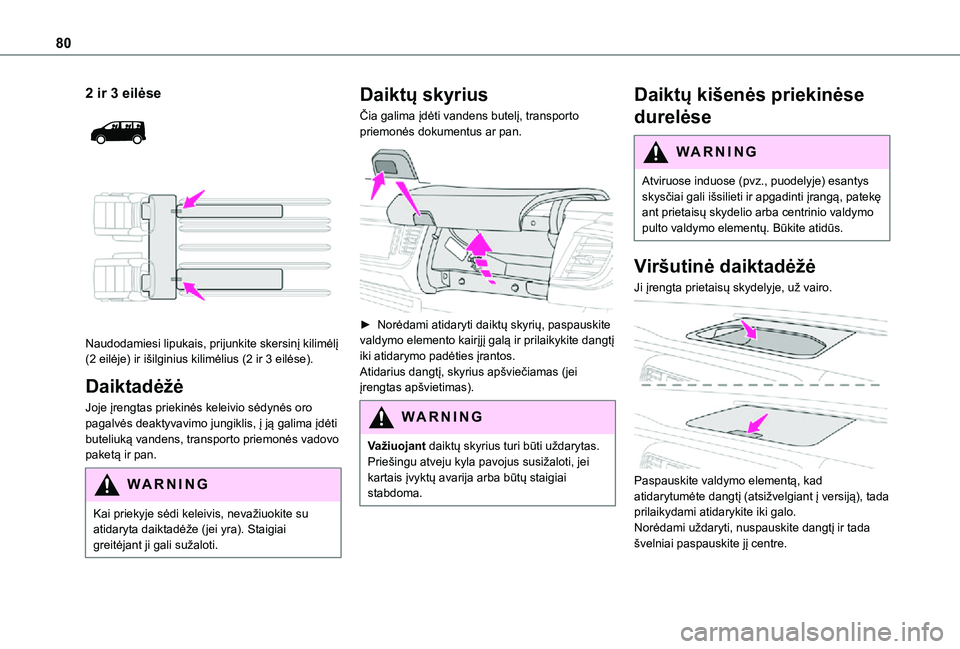 80

2 ir 3 eilėse

Naudodamiesi lipukais, prijunkite skersinį kilimėlį (2 eilėje) ir išilginius kilimėlius (2 ir 3 eilėse).

Daiktadėžė

Joje įrengtas priekinės keleivio sėdynės oro pagalvės deaktyvavimo jungiklis, į ją galima įdėti buteliuką vandens, transporto priemonės vadovo paketą ir pan.

WARNING

Kai priekyje sėdi keleivis, nevažiuokite su atidaryta daiktadėže (jei yra). Staigiai greitėjant ji gali sužaloti.

Daiktų skyrius

Čia galima įdėti vandens butelį, transporto priemonės dokumentus ar pan.

► Norėdami atidaryti daiktų skyrių, paspauskite valdymo elemento kairįjį galą ir prilaikykite dangtį iki atidarymo padėties įrantos.
Atidarius dangtį, skyrius apšviečiamas (jei įrengtas apšvietimas).

WARNING

Važiuojant daiktų skyrius turi būti uždarytas. Priešingu atveju kyla pavojus susižaloti, jei kartais įvyktų avarija arba būtų staigiai stabdoma.

Daiktų kišenės priekinėse durelėse

WARNING

Atviruose induose (pvz., puodelyje) esantys skysčiai gali išsilieti ir apgadinti įrangą, patekę ant prietaisų skydelio arba centrinio valdymo pulto valdymo elementų. Būkite atidūs.

Viršutinė daiktadėžė

Ji įrengta prietaisų skydelyje, už vairo.

Paspauskite valdymo elementą, kad atidarytumėte dangtį (atsižvelgiant į versiją), tada prilaikydami atidarykite iki galo.
Norėdami uždaryti, nuspauskite dangtį ir tada švelniai paspauskite jį centre.

carmanualsonline.info