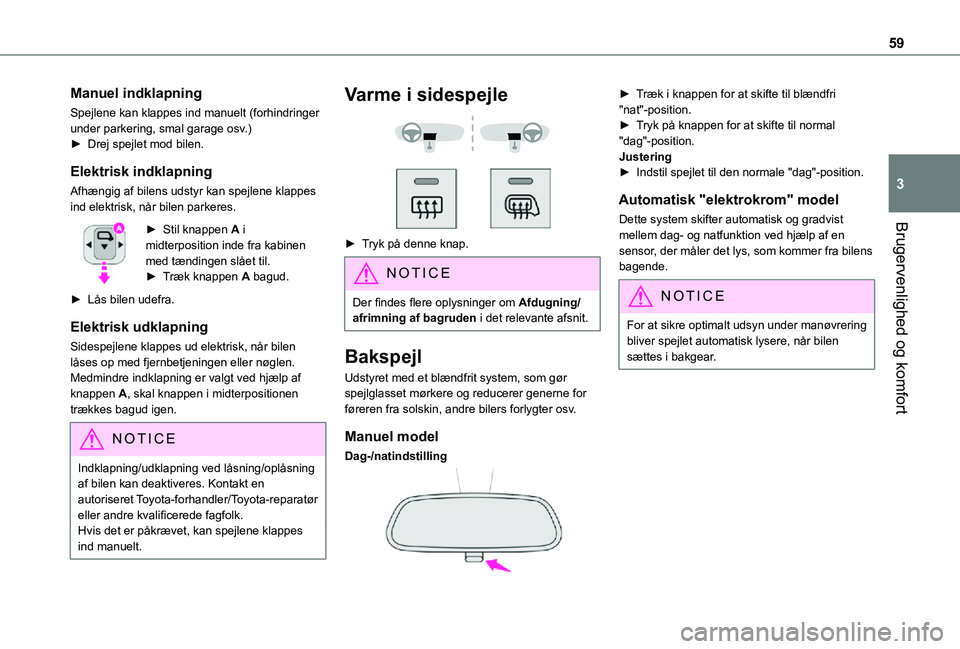 59

3

Brugervenlighed og komfort

Manuel indklapning

Spejlene kan klappes ind manuelt (forhindringer under parkering, smal garage osv.)
► Drej spejlet mod bilen.

Elektrisk indklapning

Afhængig af bilens udstyr kan spejlene klappes ind elektrisk, når bilen parkeres.

A

► Stil knappen A i midterposition inde fra kabinen med tændingen slået til.
► Træk knappen A bagud.

► Lås bilen udefra.

Elektrisk udklapning

Sidespejlene klappes ud elektrisk, når bilen låses op med fjernbetjeningen eller nøglen. Medmindre indklapning er valgt ved hjælp af knappen A, skal knappen i midterpositionen trækkes bagud igen.

NOTICE

Indklapning/udklapning ved låsning/oplåsning af bilen kan deaktiveres. Kontakt en autoriseret Toyota-forhandler/Toyota-reparatør eller andre kvalificerede fagfolk.
Hvis det er påkrævet, kan spejlene klappes ind manuelt.

Varme i sidespejle

► Tryk på denne knap.

NOTICE

Der findes flere oplysninger om Afdugning/afrimning af bagruden i det relevante afsnit.

Bakspejl

Udstyret med et blændfrit system, som gør spejlglasset mørkere og reducerer generne for føreren fra solskin, andre bilers forlygter osv.

Manuel model

Dag-/natindstilling

► Træk i knappen for at skifte til blændfri "nat"-position.
► Tryk på knappen for at skifte til normal "dag"-position.
Justering
► Indstil spejlet til den normale "dag"-position.

Automatisk "elektrokrom" model

Dette system skifter automatisk og gradvist mellem dag- og natfunktion ved hjælp af en sensor, der måler det lys, som kommer fra bilens bagende.

NOTICE

For at sikre optimalt udsyn under manøvrering bliver spejlet automatisk lysere, når bilen sættes i bakgear.

carmanualsonline.info