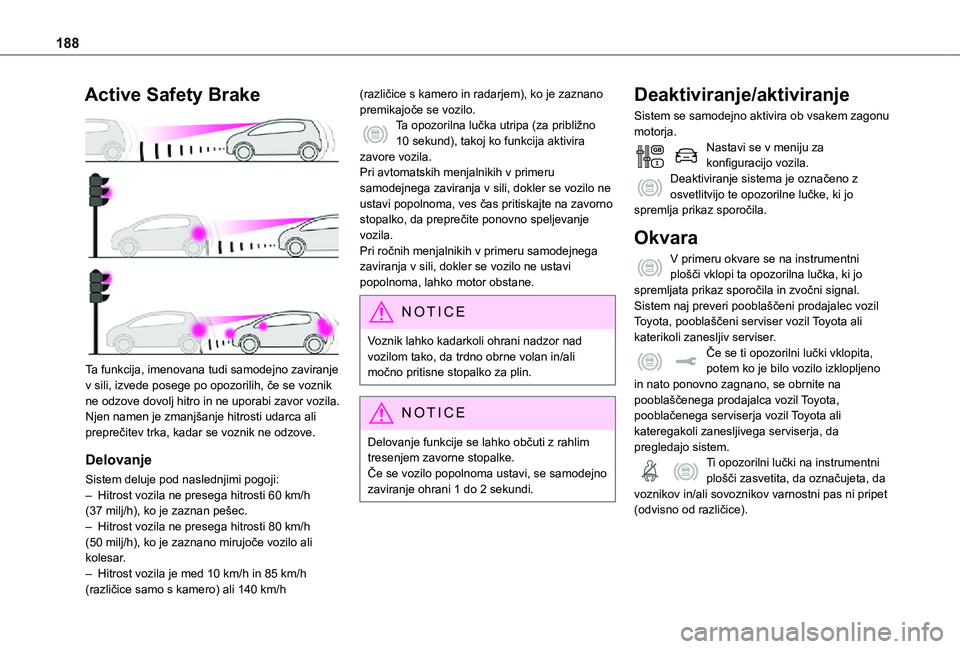 188

Active Safety Brake

Ta funkcija, imenovana tudi samodejno zaviranje v sili, izvede posege po opozorilih, če se voznik ne odzove dovolj hitro in ne uporabi zavor vozila. Njen namen je zmanjšanje hitrosti udarca ali preprečitev trka, kadar se voznik ne odzove.

Delovanje

Sistem deluje pod naslednjimi pogoji:
– Hitrost vozila ne presega hitrosti 60 km/h (37 milj/h), ko je zaznan pešec.
– Hitrost vozila ne presega hitrosti 80 km/h (50 milj/h), ko je zaznano mirujoče vozilo ali kolesar.
– Hitrost vozila je med 10 km/h in 85 km/h (različice samo s kamero) ali 140 km/h (različice s kamero in radarjem), ko je zaznano premikajoče se vozilo.

Ta opozorilna lučka utripa (za približno 10 sekund), takoj ko funkcija aktivira zavore vozila.
Pri avtomatskih menjalnikih v primeru samodejnega zaviranja v sili, dokler se vozilo ne ustavi popolnoma, ves čas pritiskajte na zavorno stopalko, da preprečite ponovno speljevanje vozila.
Pri ročnih menjalnikih v primeru samodejnega zaviranja v sili, dokler se vozilo ne ustavi popolnoma, lahko motor obstane.

NOTICE

Voznik lahko kadarkoli ohrani nadzor nad vozilom tako, da trdno obrne volan in/ali močno pritisne stopalko za plin.

NOTICE

Delovanje funkcije se lahko občuti z rahlim tresenjem zavorne stopalke.
Če se vozilo popolnoma ustavi, se samodejno zaviranje ohrani 1 do 2 sekundi.

Deaktiviranje/aktiviranje

Sistem se samodejno aktivira ob vsakem zagonu motorja.

Nastavi se v meniju za konfiguracijo vozila.
Deaktiviranje sistema je označeno z osvetlitvijo te opozorilne lučke, ki jo spremlja prikaz sporočila.

Okvara

V primeru okvare se na instrumentni plošči vklopi ta opozorilna lučka, ki jo spremljata prikaz sporočila in zvočni signal. Sistem naj preveri pooblaščeni prodajalec vozil Toyota, pooblaščeni serviser vozil Toyota ali katerikoli zanesljiv serviser.
Če se ti opozorilni lučki vklopita, potem ko je bilo vozilo izklopljeno in nato ponovno zagnano, se obrnite na pooblaščenega prodajalca vozil Toyota, pooblačenega serviserja vozil Toyota ali kateregakoli zanesljivega serviserja, da pregledajo sistem.
Ti opozorilni lučki na instrumentni plošči zasvetita, da označujeta, da voznikov in/ali sovoznikov varnostni pas ni pripet (odvisno od različice).

carmanualsonline.info