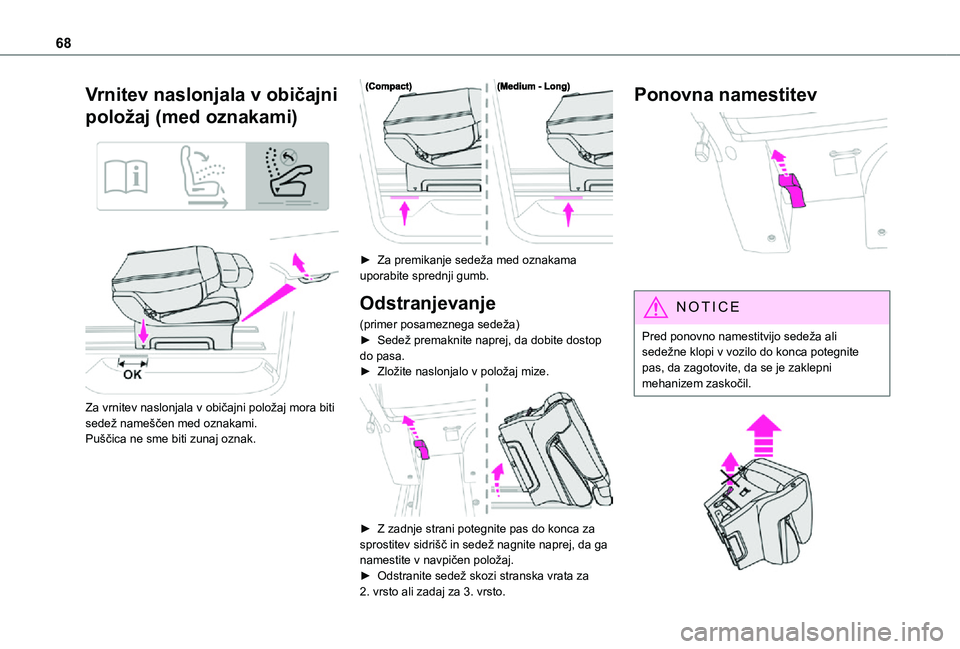 68

Vrnitev naslonjala v običajni položaj (med oznakami)

OK

Za vrnitev naslonjala v običajni položaj mora biti sedež nameščen med oznakami.
Puščica ne sme biti zunaj oznak.

(Compact)

(Medium - Long)

► Za premikanje sedeža med oznakama uporabite sprednji gumb.

Odstranjevanje

(primer posameznega sedeža)
► Sedež premaknite naprej, da dobite dostop do pasa.
► Zložite naslonjalo v položaj mize.

► Z zadnje strani potegnite pas do konca za sprostitev sidrišč in sedež nagnite naprej, da ga namestite v navpičen položaj.
► Odstranite sedež skozi stranska vrata za 2. vrsto ali zadaj za 3. vrsto.

Ponovna namestitev

NOTICE

Pred ponovno namestitvijo sedeža ali sedežne klopi v vozilo do konca potegnite pas, da zagotovite, da se je zaklepni mehanizem zaskočil.

carmanualsonline.info