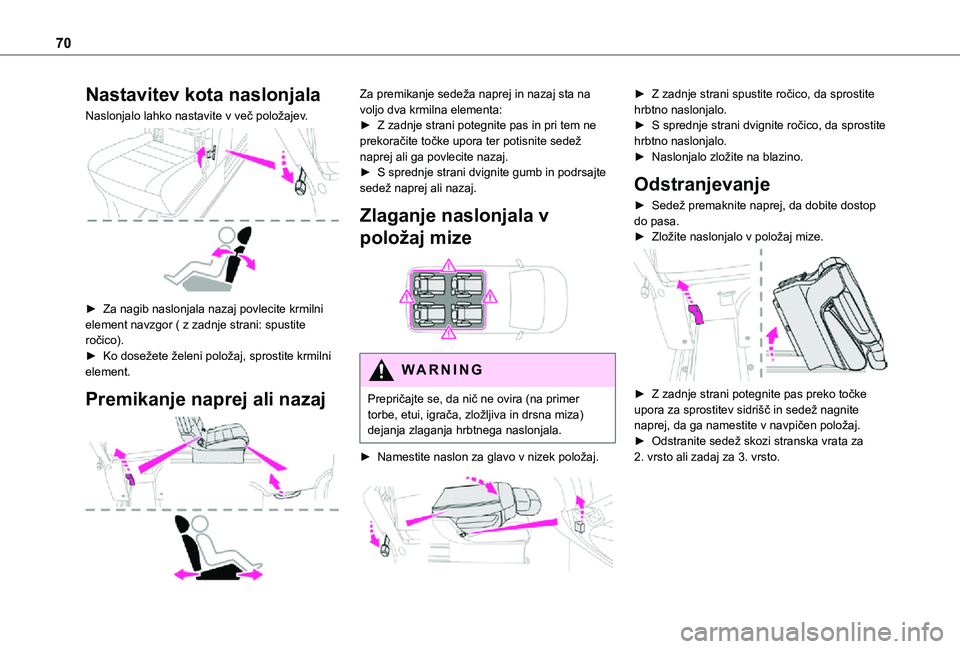 70

Nastavitev kota naslonjala

Naslonjalo lahko nastavite v več položajev.

► Za nagib naslonjala nazaj povlecite krmilni element navzgor ( z zadnje strani: spustite ročico).
► Ko dosežete želeni položaj, sprostite krmilni element.

Premikanje naprej ali nazaj

Za premikanje sedeža naprej in nazaj sta na voljo dva krmilna elementa:
► Z zadnje strani potegnite pas in pri tem ne prekoračite točke upora ter potisnite sedež naprej ali ga povlecite nazaj.
► S sprednje strani dvignite gumb in podrsajte sedež naprej ali nazaj.

Zlaganje naslonjala v položaj mize

WARNING

Prepričajte se, da nič ne ovira (na primer torbe, etui, igrača, zložljiva in drsna miza) dejanja zlaganja hrbtnega naslonjala.

► Namestite naslon za glavo v nizek položaj.

► Z zadnje strani spustite ročico, da sprostite hrbtno naslonjalo.
► S sprednje strani dvignite ročico, da sprostite hrbtno naslonjalo.
► Naslonjalo zložite na blazino.

Odstranjevanje

► Sedež premaknite naprej, da dobite dostop do pasa.
► Zložite naslonjalo v položaj mize.

► Z zadnje strani potegnite pas preko točke upora za sprostitev sidrišč in sedež nagnite naprej, da ga namestite v navpičen položaj.
► Odstranite sedež skozi stranska vrata za 2. vrsto ali zadaj za 3. vrsto.

carmanualsonline.info