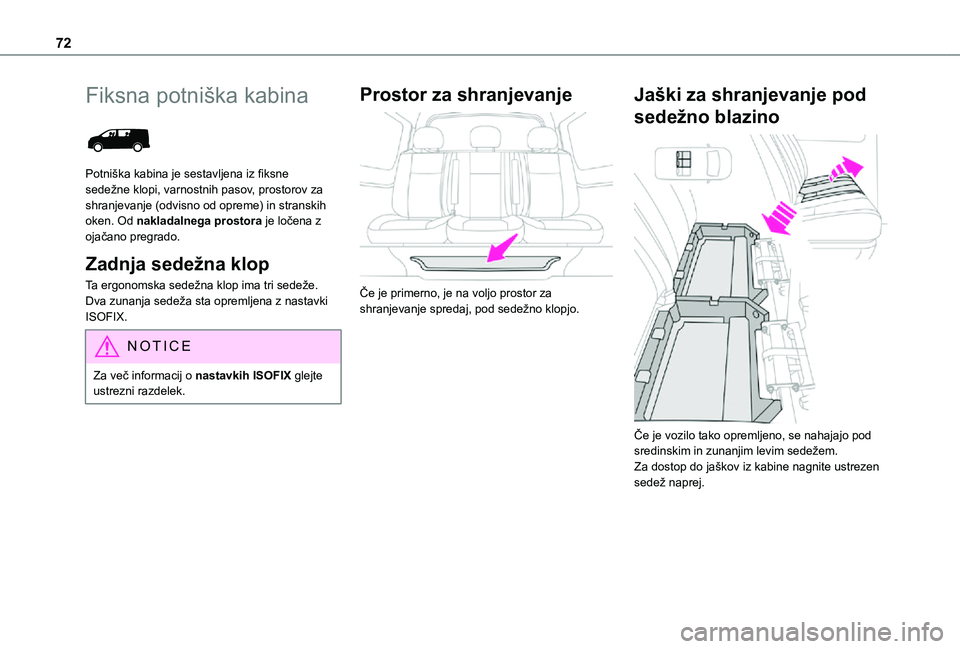 72

Fiksna potniška kabina

Potniška kabina je sestavljena iz fiksne sedežne klopi, varnostnih pasov, prostorov za shranjevanje (odvisno od opreme) in stranskih oken. Od nakladalnega prostora je ločena z ojačano pregrado.

Zadnja sedežna klop

Ta ergonomska sedežna klop ima tri sedeže. Dva zunanja sedeža sta opremljena z nastavki ISOFIX.

NOTICE

Za več informacij o nastavkih ISOFIX glejte ustrezni razdelek.

Prostor za shranjevanje

Če je primerno, je na voljo prostor za shranjevanje spredaj, pod sedežno klopjo.

Jaški za shranjevanje pod sedežno blazino

Če je vozilo tako opremljeno, se nahajajo pod sredinskim in zunanjim levim sedežem.
Za dostop do jaškov iz kabine nagnite ustrezen sedež naprej.

carmanualsonline.info