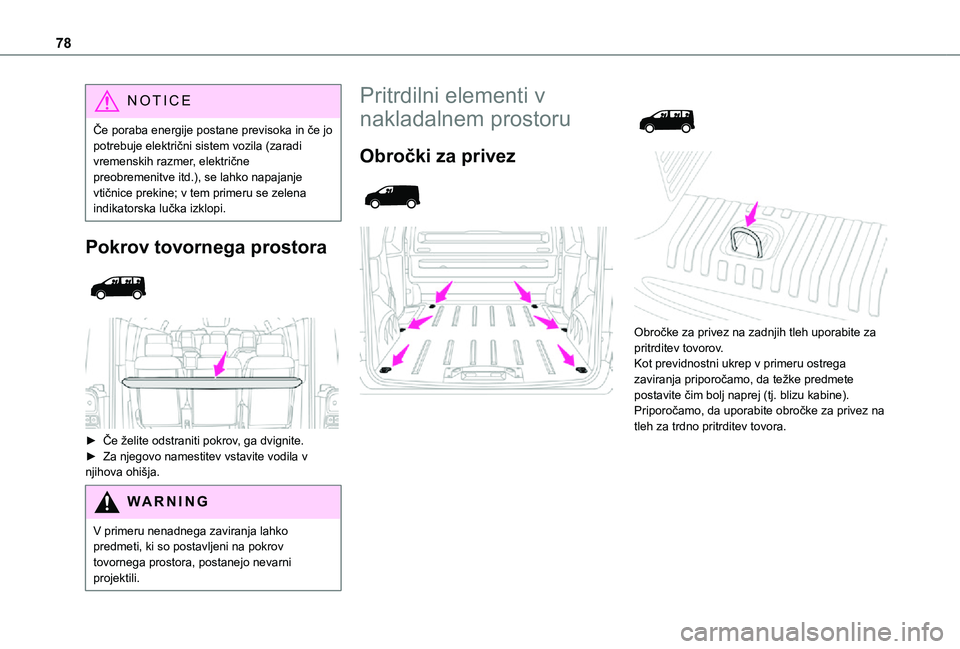 78

NOTICE

Če poraba energije postane previsoka in če jo potrebuje električni sistem vozila (zaradi vremenskih razmer, električne preobremenitve itd.), se lahko napajanje vtičnice prekine; v tem primeru se zelena indikatorska lučka izklopi.

Pokrov tovornega prostora

► Če želite odstraniti pokrov, ga dvignite.
► Za njegovo namestitev vstavite vodila v njihova ohišja.

WARNING

V primeru nenadnega zaviranja lahko predmeti, ki so postavljeni na pokrov tovornega prostora, postanejo nevarni projektili.

Pritrdilni elementi v nakladalnem prostoru

Obročki za privez

Obročke za privez na zadnjih tleh uporabite za pritrditev tovorov.
Kot previdnostni ukrep v primeru ostrega zaviranja priporočamo, da težke predmete postavite čim bolj naprej (tj. blizu kabine).
Priporočamo, da uporabite obročke za privez na tleh za trdno pritrditev tovora.

carmanualsonline.info