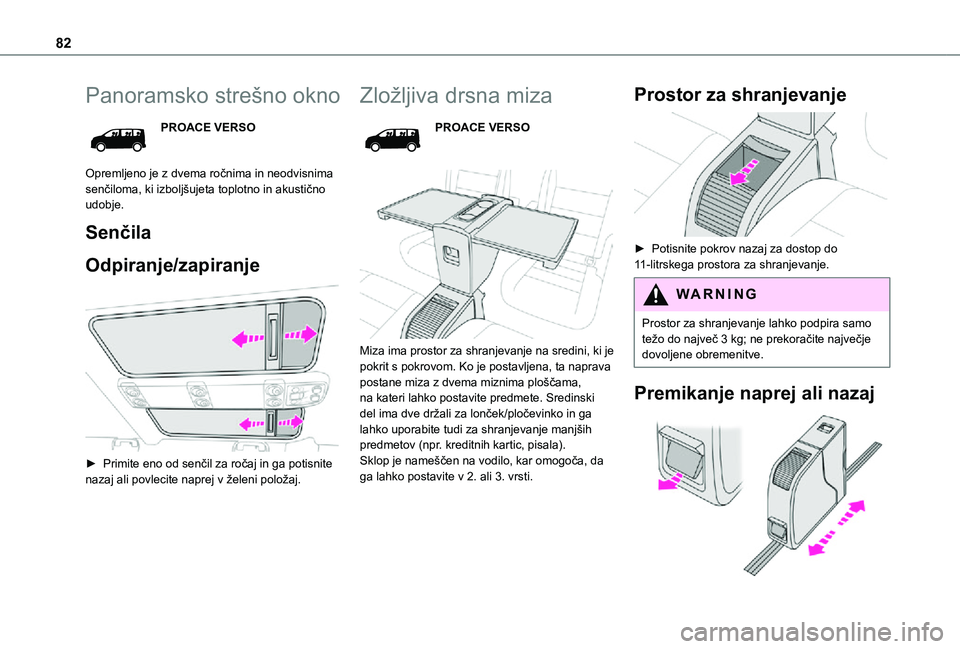 82

Panoramsko strešno okno

PROACE VERSO

Opremljeno je z dvema ročnima in neodvisnima senčiloma, ki izboljšujeta toplotno in akustično udobje.

Senčila

Odpiranje/zapiranje

► Primite eno od senčil za ročaj in ga potisnite nazaj ali povlecite naprej v želeni položaj.

Zložljiva drsna miza

PROACE VERSO

Miza ima prostor za shranjevanje na sredini, ki je pokrit s pokrovom. Ko je postavljena, ta naprava postane miza z dvema miznima ploščama, na kateri lahko postavite predmete. Sredinski del ima dve držali za lonček/pločevinko in ga lahko uporabite tudi za shranjevanje manjših predmetov (npr. kreditnih kartic, pisala).
Sklop je nameščen na vodilo, kar omogoča, da ga lahko postavite v 2. ali 3. vrsti.

Prostor za shranjevanje

► Potisnite pokrov nazaj za dostop do 11-litrskega prostora za shranjevanje.

WARNING

Prostor za shranjevanje lahko podpira samo težo do največ 3 kg; ne prekoračite največje dovoljene obremenitve.

Premikanje naprej ali nazaj

carmanualsonline.info