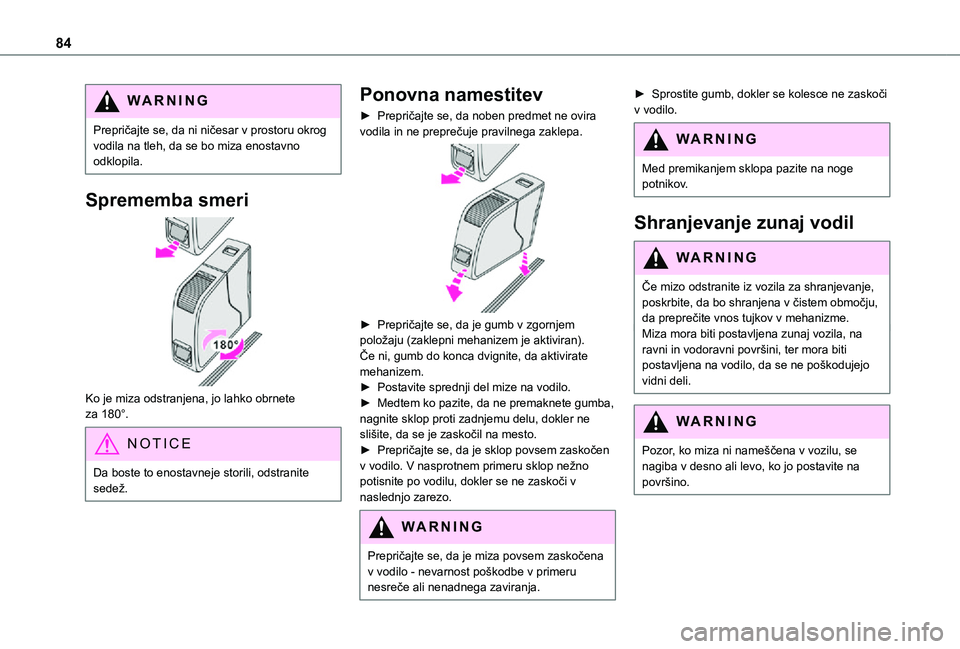 84

WARNING
Prepričajte se, da ni ničesar v prostoru okrog vodila na tleh, da se bo miza enostavno odklopila.

Sprememba smeri

180°

Ko je miza odstranjena, jo lahko obrnete za 180°.

NOTICE
Da boste to enostavneje storili, odstranite sedež.

Ponovna namestitev

► Prepričajte se, da noben predmet ne ovira vodila in ne preprečuje pravilnega zaklepa.

► Prepričajte se, da je gumb v zgornjem položaju (zaklepni mehanizem je aktiviran).
Če ni, gumb do konca dvignite, da aktivirate mehanizem.
► Postavite sprednji del mize na vodilo.
► Medtem ko pazite, da ne premaknete gumba, nagnite sklop proti zadnjemu delu, dokler ne slišite, da se je zaskočil na mesto.
► Prepričajte se, da je sklop povsem zaskočen v vodilo. V nasprotnem primeru sklop nežno potisnite po vodilu, dokler se ne zaskoči v naslednjo zarezo.

WARNING
Prepričajte se, da je miza povsem zaskočena v vodilo - nevarnost poškodbe v primeru nesreče ali nenadnega zaviranja.

► Sprostite gumb, dokler se kolesce ne zaskoči v vodilo.

WARNING
Med premikanjem sklopa pazite na noge potnikov.

Shranjevanje zunaj vodil

WARNING
Če mizo odstranite iz vozila za shranjevanje, poskrbite, da bo shranjena v čistem območju, da preprečite vnos tujkov v mehanizme.
Miza mora biti postavljena zunaj vozila, na ravni in vodoravni površini, ter mora biti postavljena na vodilo, da se ne poškodujejo vidni deli.

WARNING
Pozor, ko miza ni nameščena v vozilu, se nagiba v desno ali levo, ko jo postavite na površino.

carmanualsonline.info