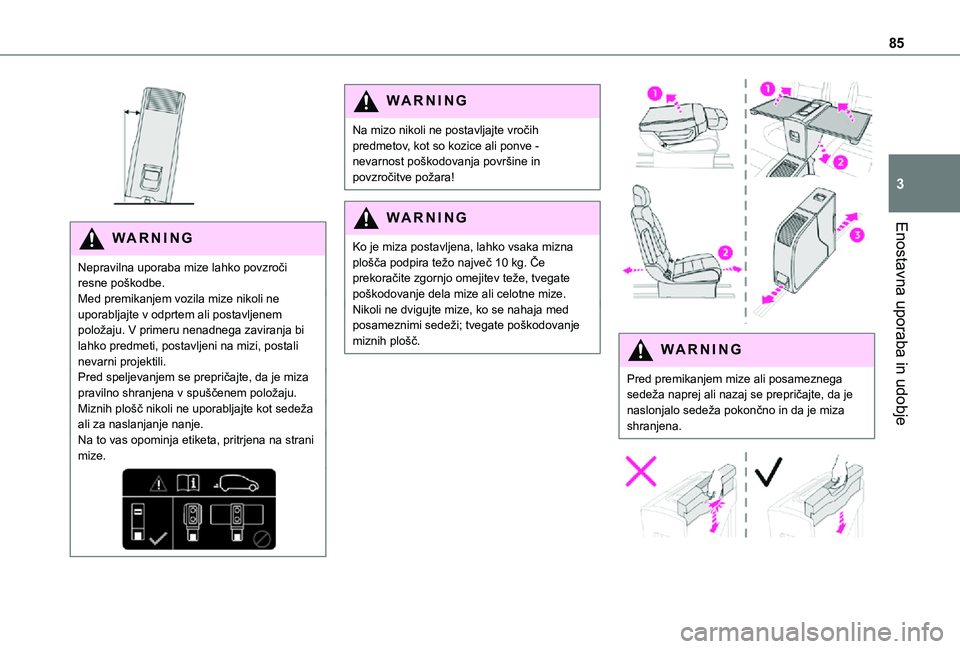 85

3

Enostavna uporaba in udobje

WARNING

Nepravilna uporaba mize lahko povzroči resne poškodbe.
Med premikanjem vozila mize nikoli ne uporabljajte v odprtem ali postavljenem položaju. V primeru nenadnega zaviranja bi lahko predmeti, postavljeni na mizi, postali nevarni projektili.
Pred speljevanjem se prepričajte, da je miza pravilno shranjena v spuščenem položaju.
Miznih plošč nikoli ne uporabljajte kot sedeža ali za naslanjanje nanje.
Na to vas opominja etiketa, pritrjena na strani mize.

WARNING

Na mizo nikoli ne postavljajte vročih predmetov, kot so kozice ali ponve - nevarnost poškodovanja površine in povzročitve požara!

WARNING

Ko je miza postavljena, lahko vsaka mizna plošča podpira težo največ 10 kg. Če prekoračite zgornjo omejitev teže, tvegate poškodovanje dela mize ali celotne mize.
Nikoli ne dvigujte mize, ko se nahaja med posameznimi sedeži; tvegate poškodovanje miznih plošč.

1

1

2

2

3

WARNING

Pred premikanjem mize ali posameznega sedeža naprej ali nazaj se prepričajte, da je naslonjalo sedeža pokončno in da je miza shranjena.

carmanualsonline.info