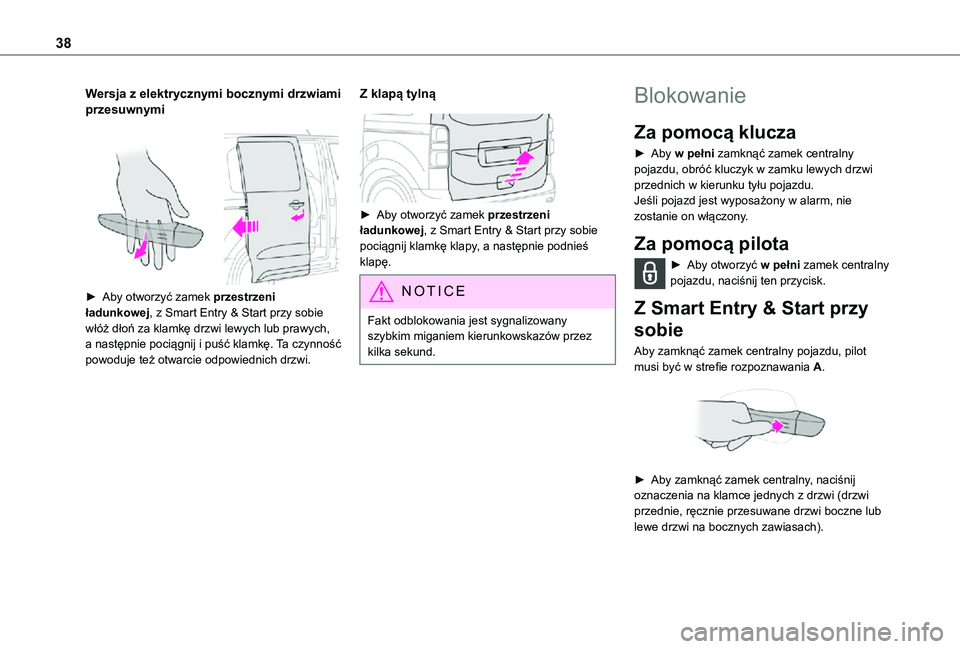 38

Wersja z elektrycznymi bocznymi drzwiami przesuwnymi

► Aby otworzyć zamek przestrzeni ładunkowej, z Smart Entry & Start przy sobie włóż dłoń za klamkę drzwi lewych lub prawych, a następnie pociągnij i puść klamkę. Ta czynność powoduje też otwarcie odpowiednich drzwi.

Z klapą tylną

► Aby otworzyć zamek przestrzeni ładunkowej, z Smart Entry & Start przy sobie pociągnij klamkę klapy, a następnie podnieś klapę.

NOTICE

Fakt odblokowania jest sygnalizowany szybkim miganiem kierunkowskazów przez kilka sekund.

Blokowanie

Za pomocą klucza

► Aby w pełni zamknąć zamek centralny pojazdu, obróć kluczyk w zamku lewych drzwi przednich w kierunku tyłu pojazdu.
Jeśli pojazd jest wyposażony w alarm, nie zostanie on włączony.

Za pomocą pilota

► Aby otworzyć w pełni zamek centralny pojazdu, naciśnij ten przycisk.

Z Smart Entry & Start przy sobie

Aby zamknąć zamek centralny pojazdu, pilot musi być w strefie rozpoznawania A.

► Aby zamknąć zamek centralny, naciśnij oznaczenia na klamce jednych z drzwi (drzwi przednie, ręcznie przesuwane drzwi boczne lub lewe drzwi na bocznych zawiasach).

carmanualsonline.info